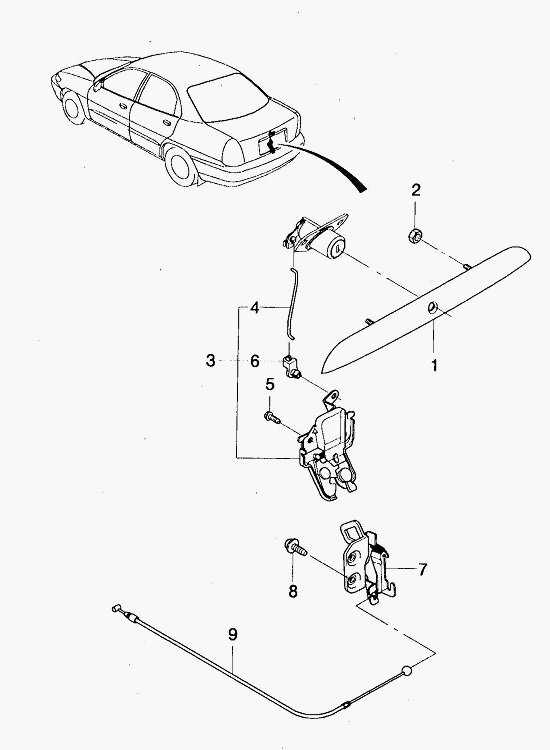 2
4
3
6
1
5
7
8
9