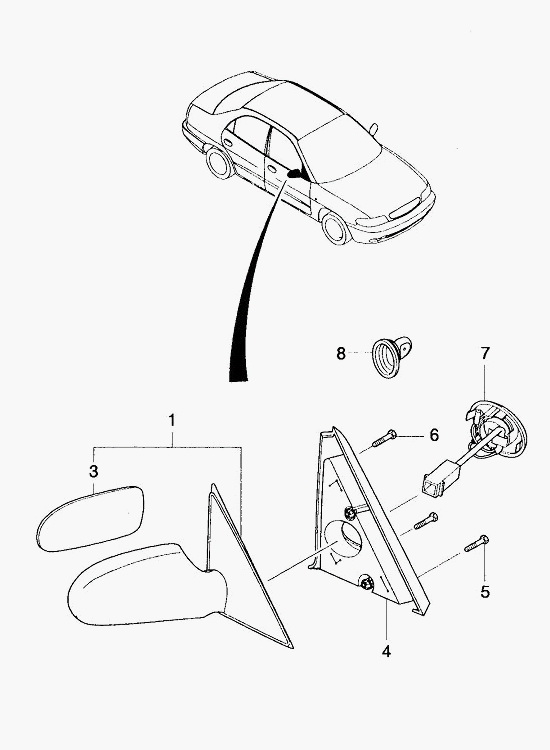 8
7
1
6
3
5
4