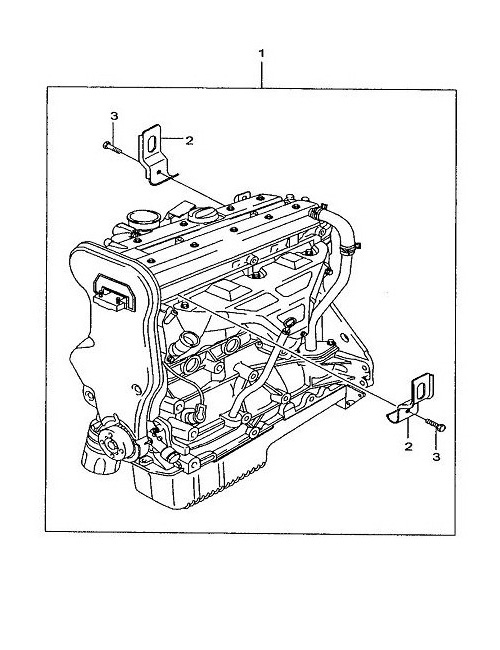 1
3
2
2
3