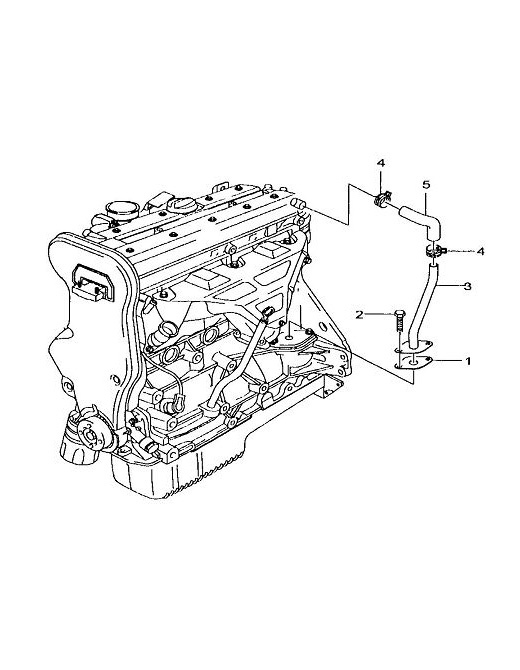 4
5
4
3
2
1