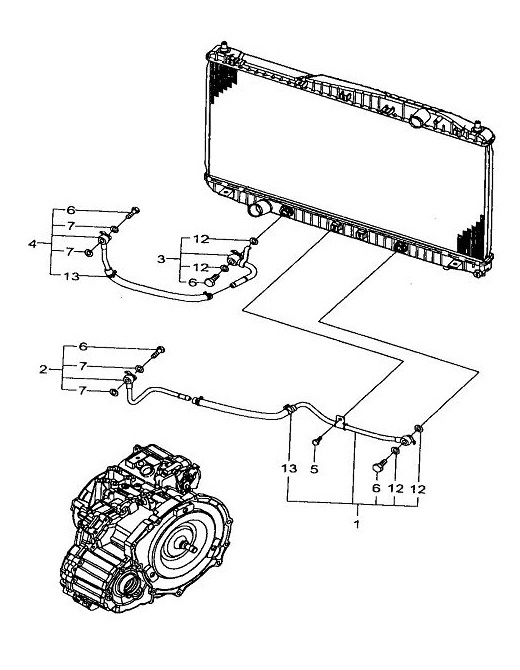 6
7
4
7
13
12
3
12
6
6
7
2
7
13
5
6
12
12
1