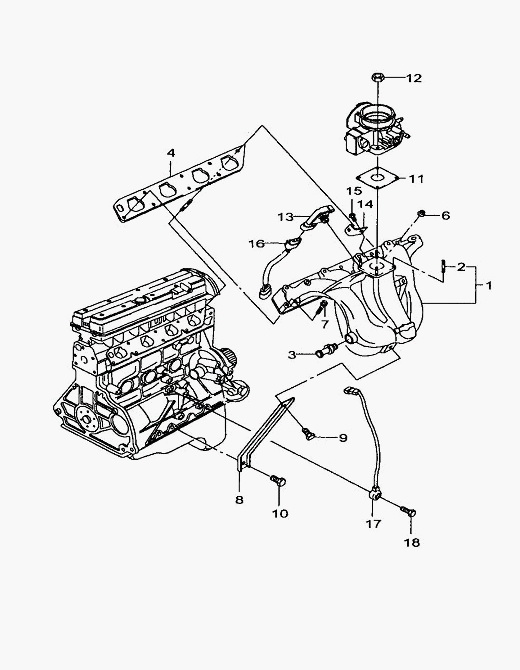 12
4
11
15
14
13
6
16
2
1
7
3
9
8
10
17
18