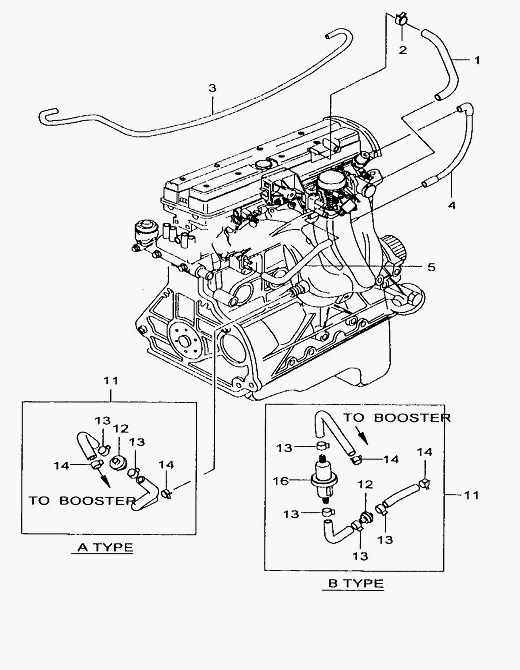 2
1
3
4
5
11
13
12
13
14
14
TO BOOSTER
A TYPE
TO BOOSTER
13
14
14
16
12
11
13
13
13
B TYPE