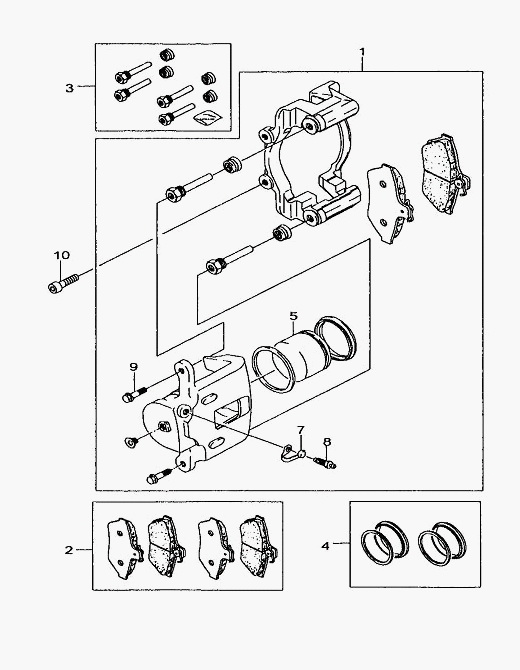 1
3
10
5
9
7
8
2
4