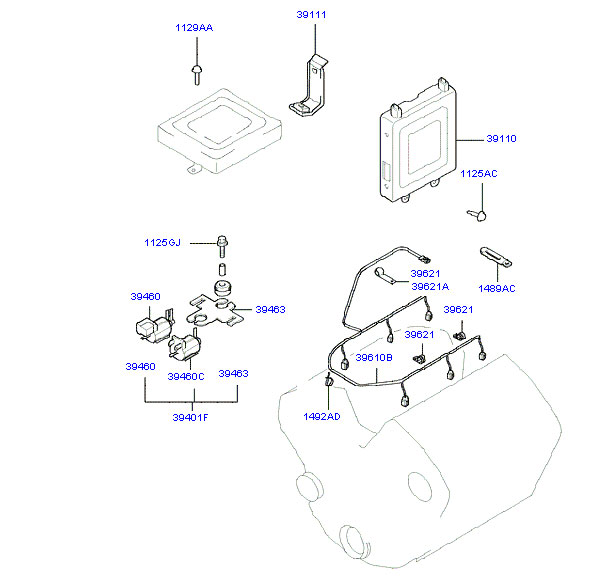 1129AA
39111
39110
1125AC
1125GJ
39621
39621A
1489AC
39460
39463
39621
39621
39610B
39460
39460C
39463
39401F
1492AD