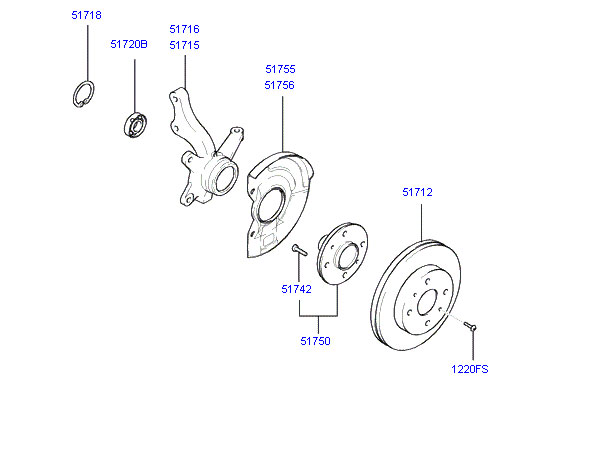 51718

51720B

51716
51715

51755
51756

51712

51742

51750

1220FS