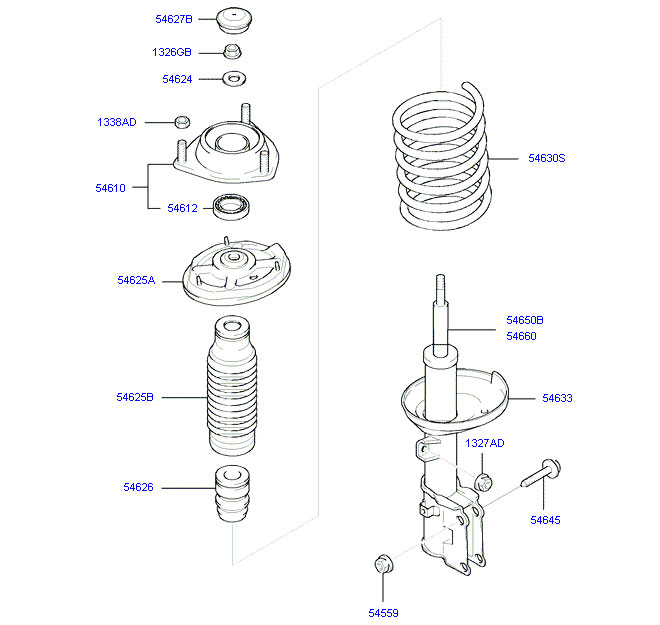 54627B
1326GB
54624
1338AD
54610
54612
54625A
54625B
54626
54630S
54650B
54660
54633
1327AD
54645
54559