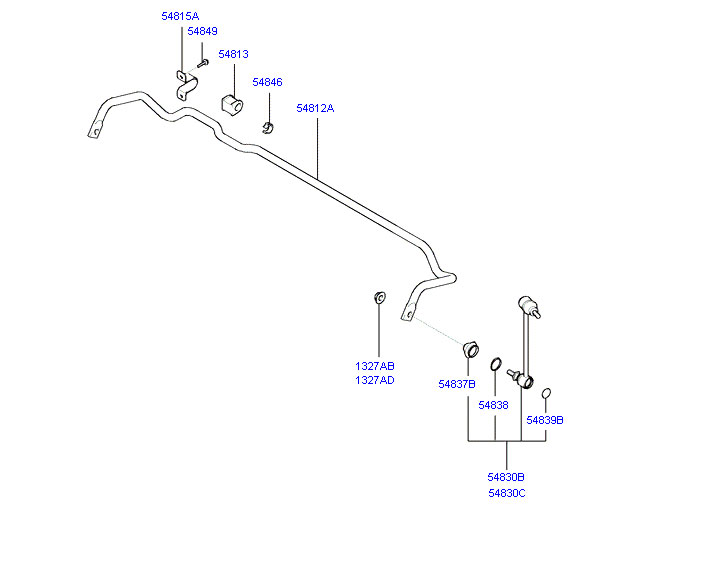 54815A
54849
54813
54846
54812A
1327AB
1327AD
54837B
54838
54839B
54830B
54830C