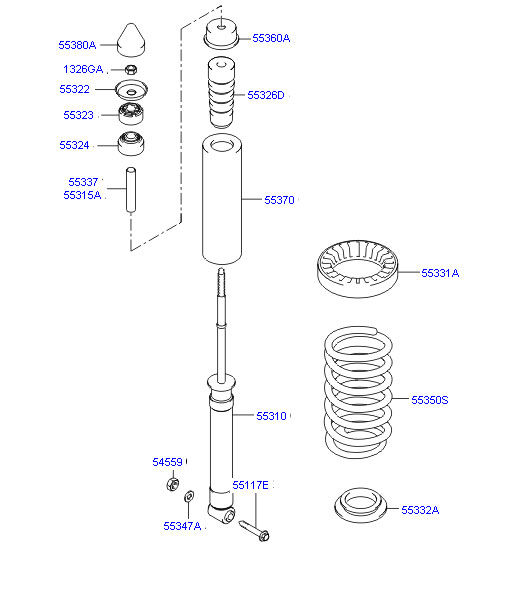 55380A
1326GA
55322
55323
55324
55337
55315A
55360A
55326D
55370
55331A
55350S
55310
54559
55117E
55347A
55332A