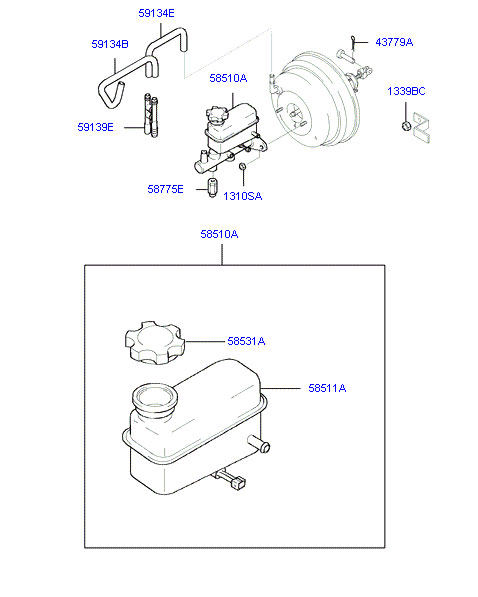 59134E
59134B
43779A
58510A
1339BC
59139E
58775E
1310SA
58510A
58531A
58511A