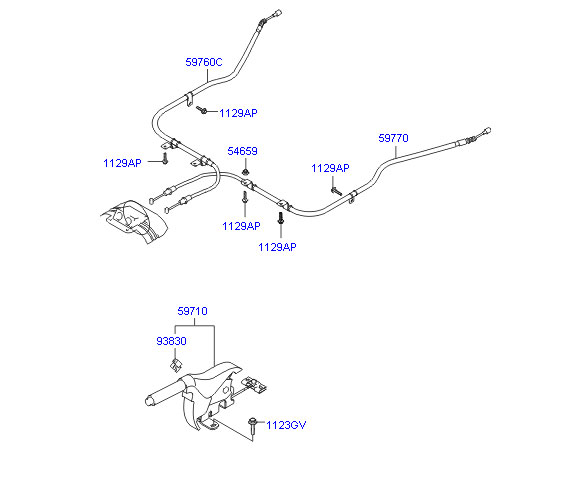 59760C
1129AP
59770
1129AP
54659
1129AP
1129AP
1129AP
59710
93830
1123GV