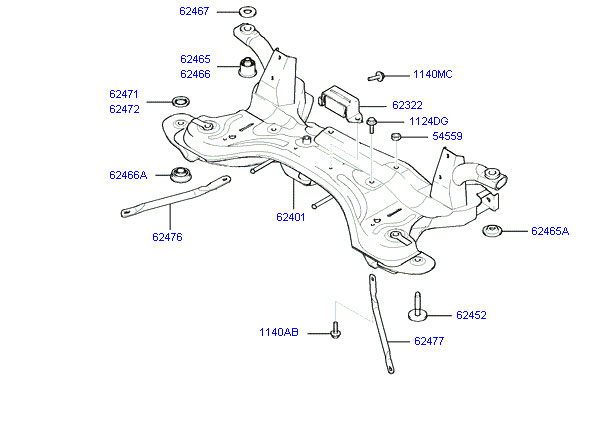 62467

62465
62466

1140MC

62471
62472

62322

1124DG

54559

62466A

62401

62476

62465A

62452

1140AB

62477