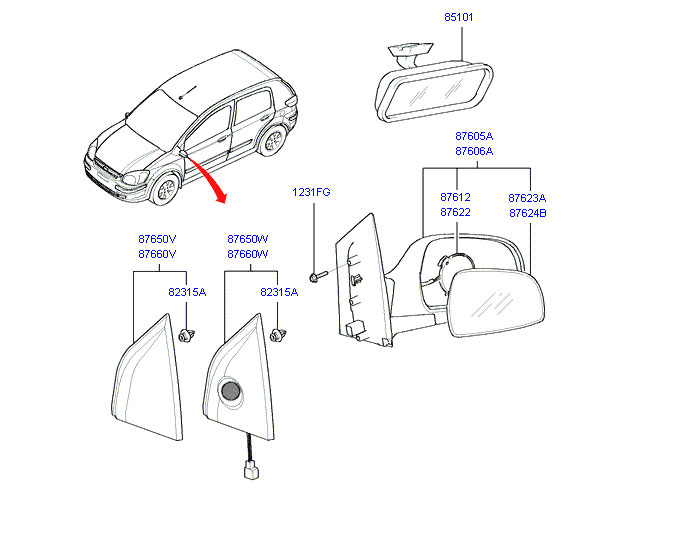 85101

87605A
87606A

1231FG

87612
87622

87623A
87624B

87650V
87660V

82315A

87650W
87660W

82315A