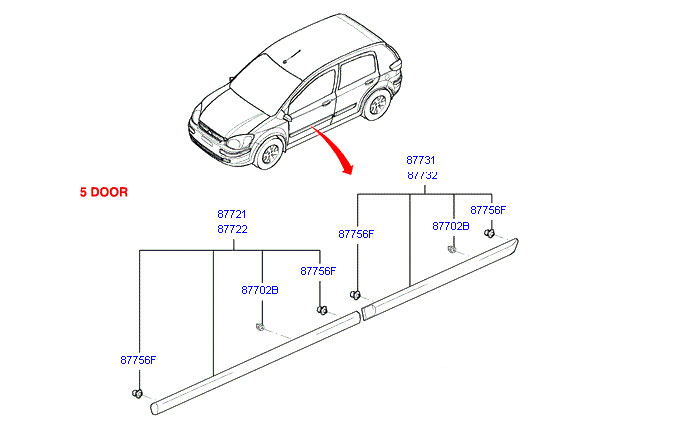 5 DOOR

87731
87732

87756F

87702B

87756F

87721
87722

87702B

87756F

87756F