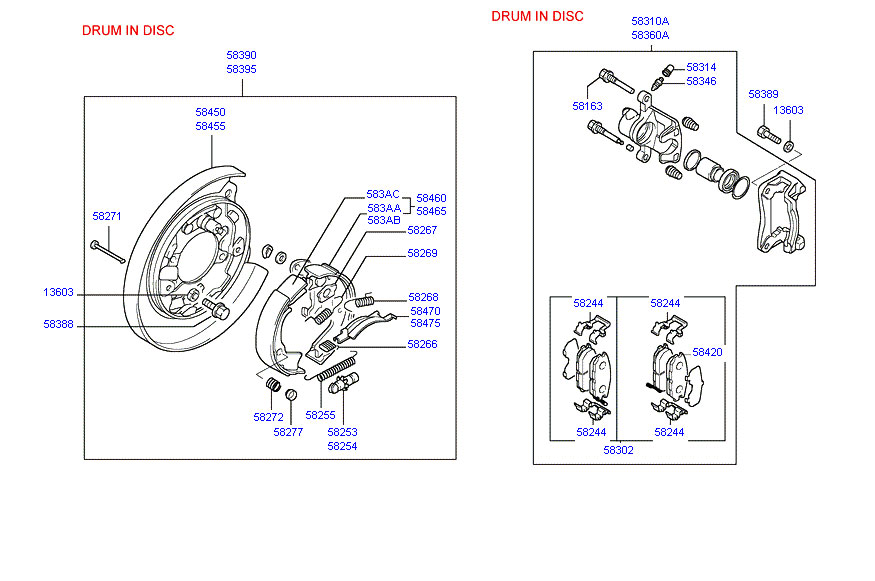 DRUM IN DISC

58390
58395

58450
58455

58271

13603

58388

583AC
583AA
583AB
58460
58465
58267

58269

58268
58470
58475

58266

58272

58277

58255

58253
58254

DRUM IN DISC

58310A
58360A

58314
58346

58163

58389

13603

58244

58244

58420

58244

58244

58302