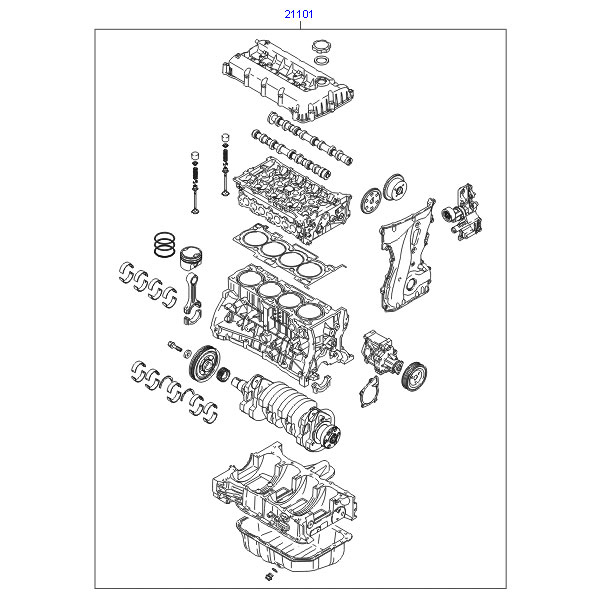 21101