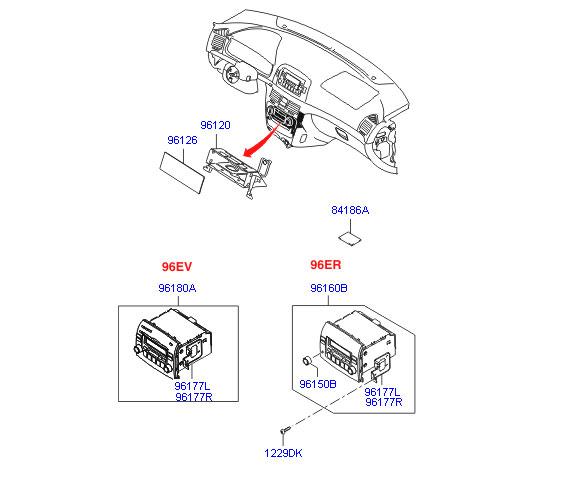 96120
96126
84186A
96EV
96180A
96177L
96177R
96ER
96160B
96150B
96177L
96177R
1229DK