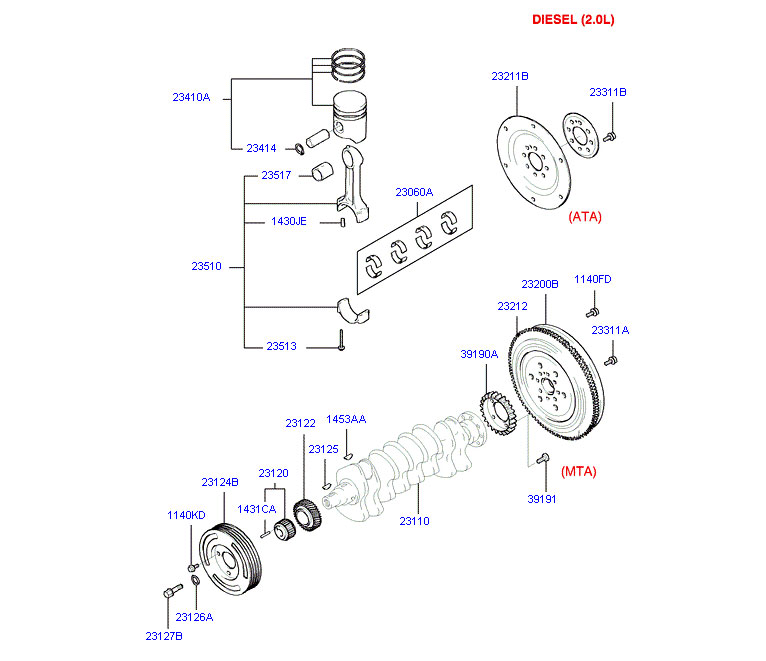 DIESEL (2.0L)

23410A
23414
23517
1430JE
23510
23513
23060A
23211B
23311B
(ATA)
23200B
1140FD
23212
23311A
39190A
(MTA)
39191
23122
1453AA
23125
23120
23124B
1431CA
1140KD
23110
23126A
23127B