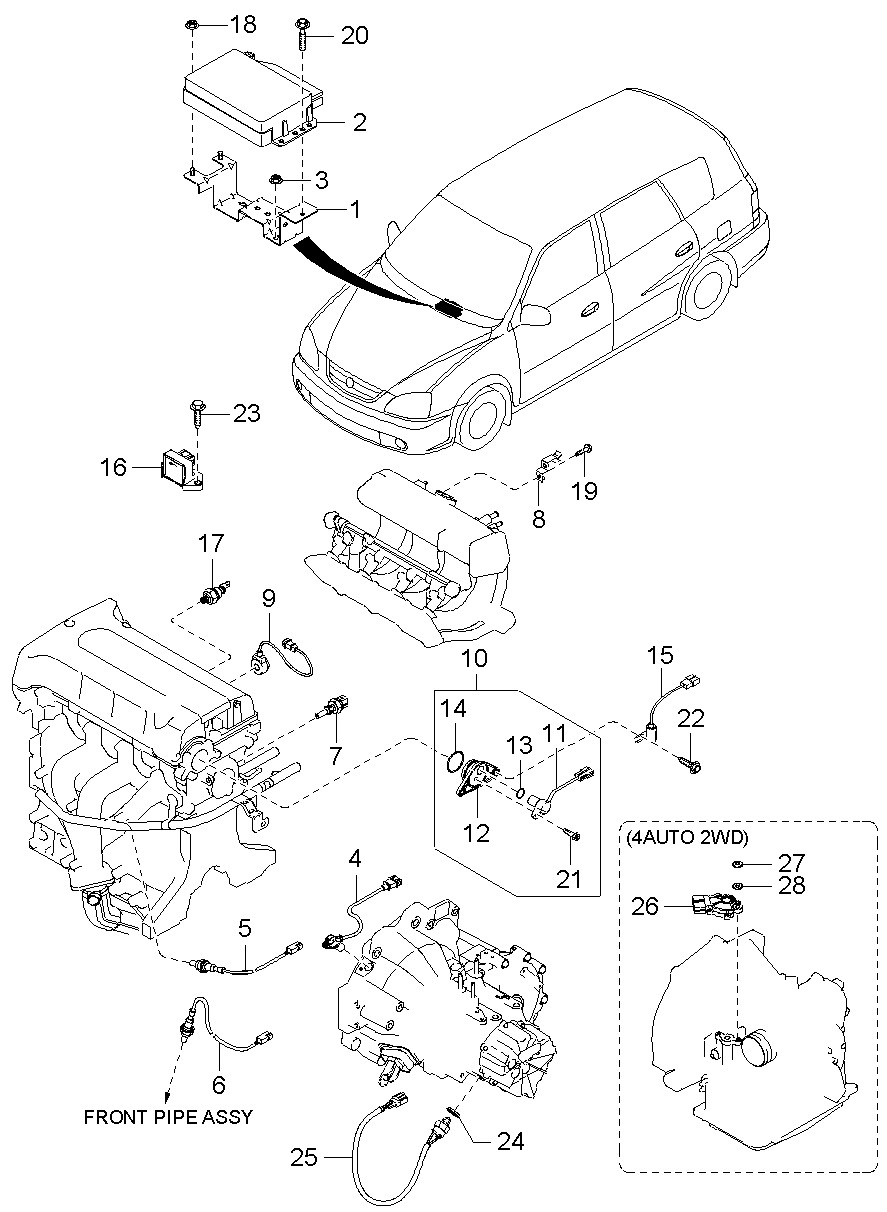 18
20
2
3
1
23
16
19
8
17
9
10
15
14
13
11
22
7
12
21
(4AUTO 2WD)
27
28
26
4
5
6
FRONT PIPE ASSY
25
24