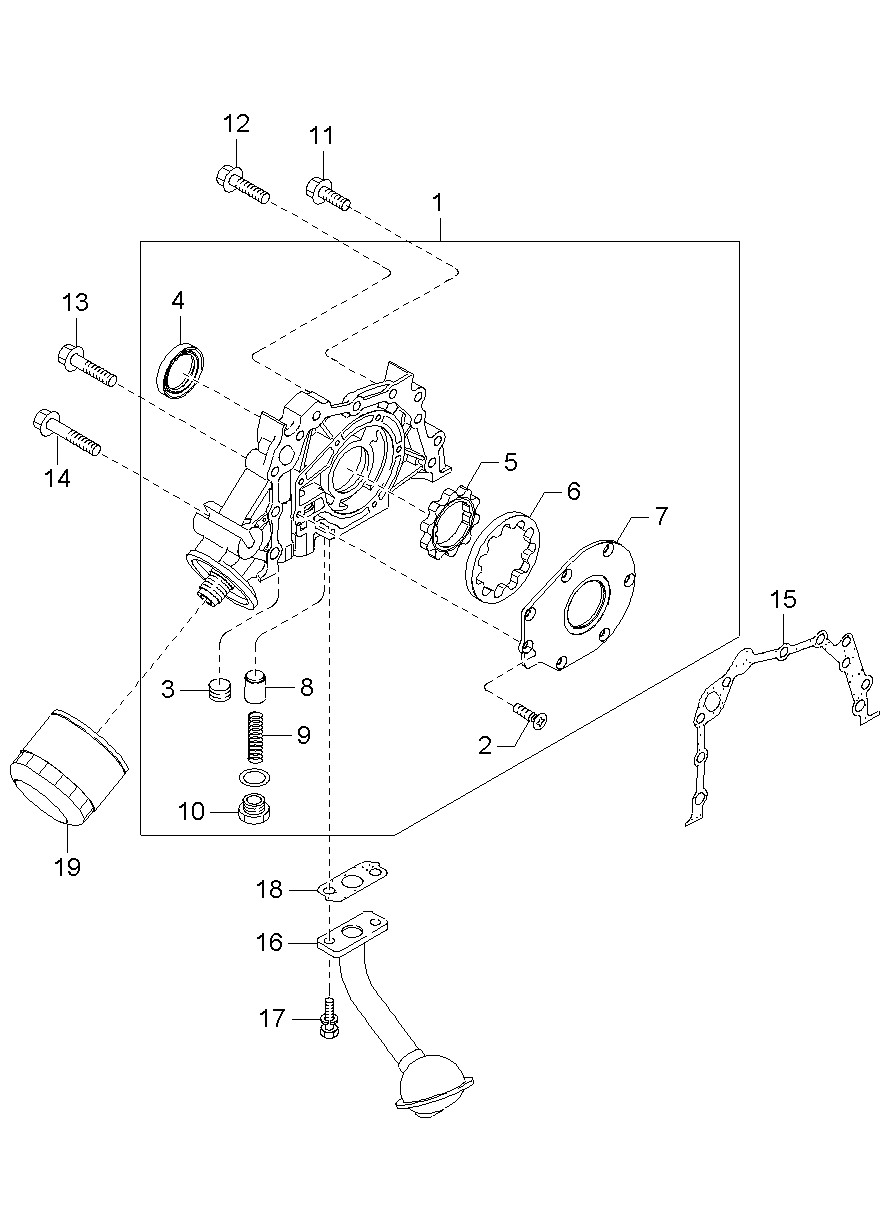 12
11
1
13
4
14
5
6
7
15
3
8
9
2
10
19
18
16
17