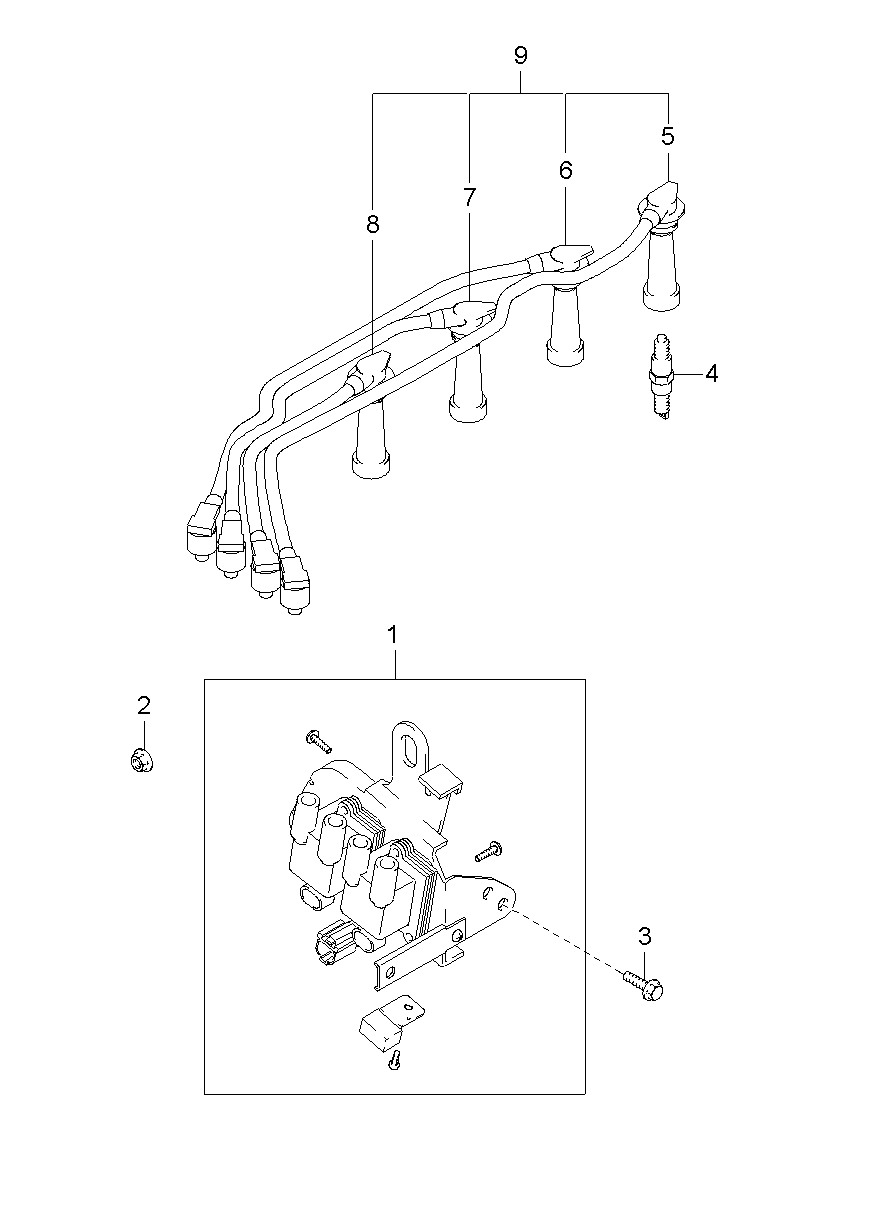 9
5
6
7
8
4
1
2
3