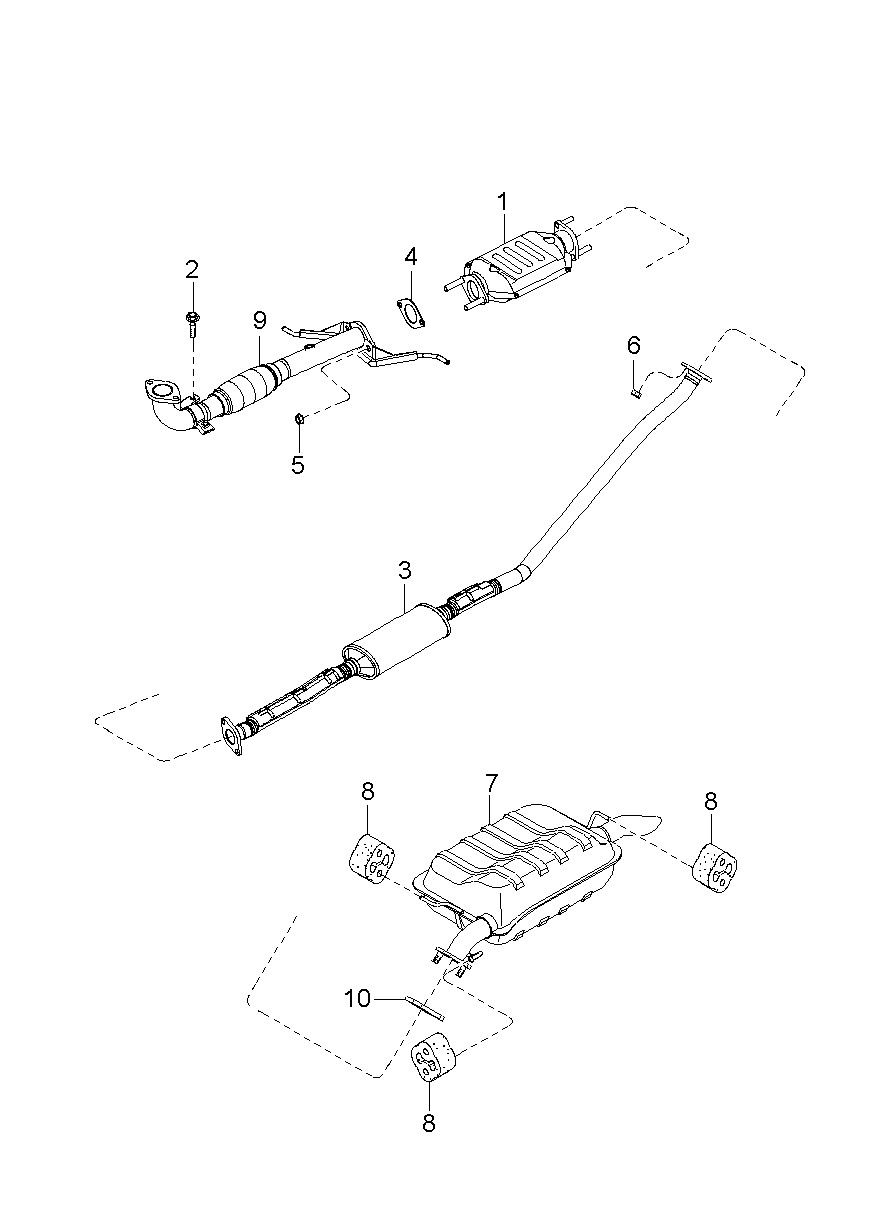 1
2
4
9
6
5
3
8
7
8
10
8