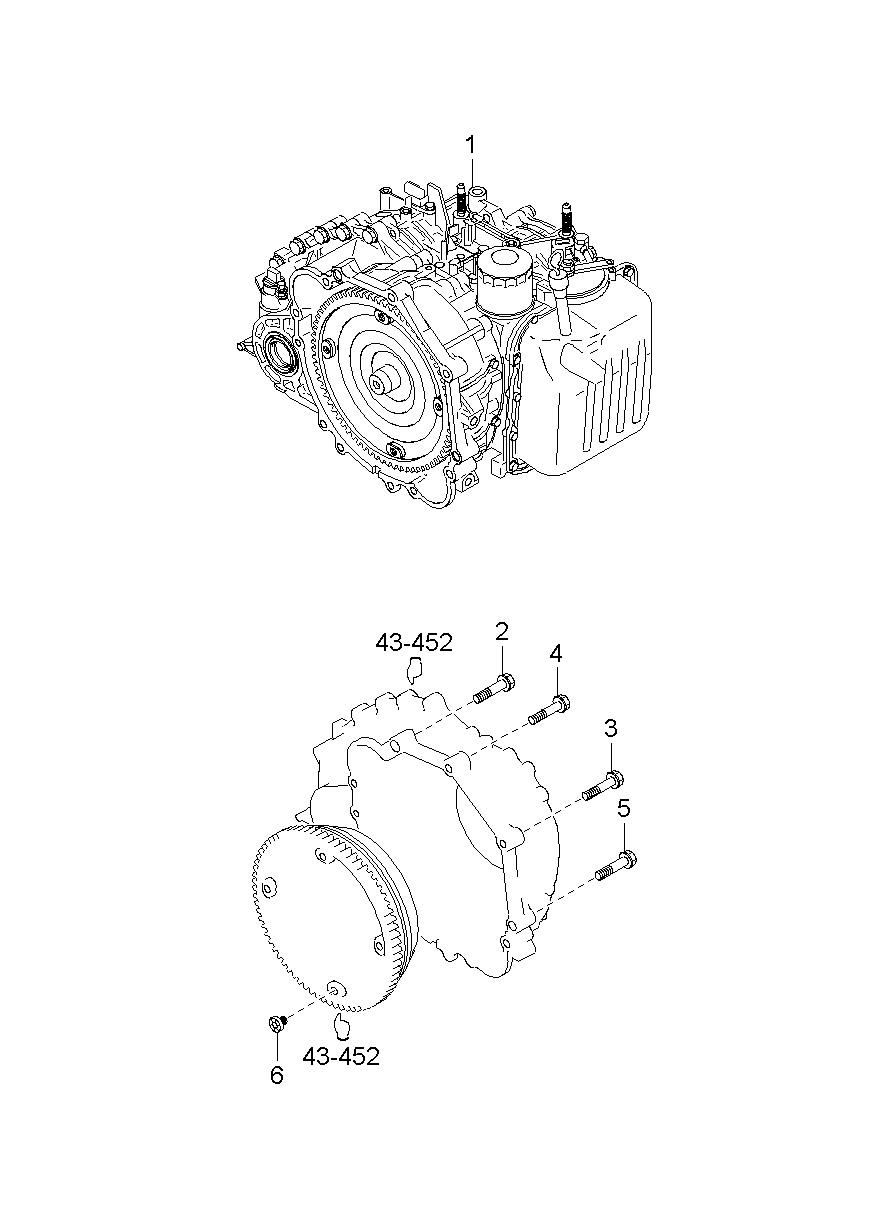 1

43-452
2
4
3
5
6
43-452