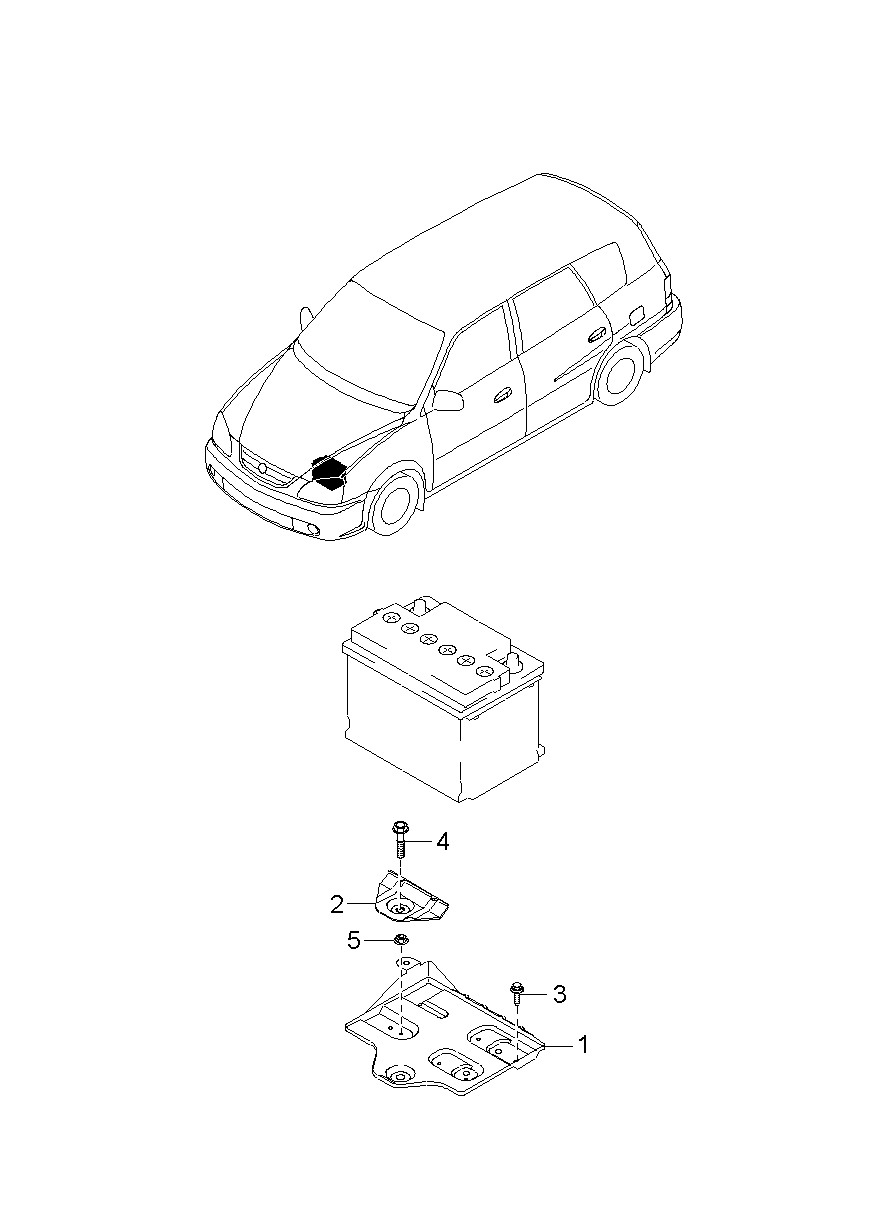 4
2
5
3
1