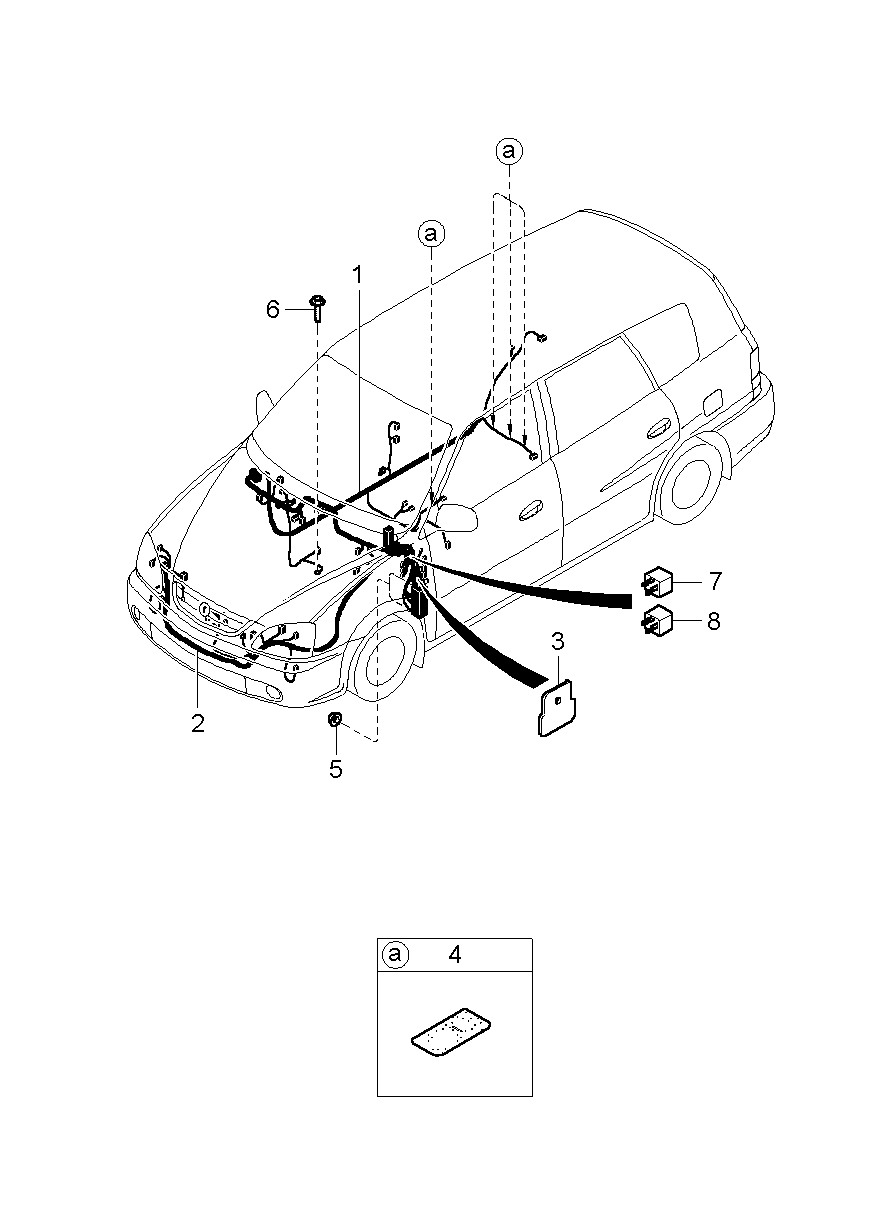 a
a
1
6
7
8
3
2
5
a 4