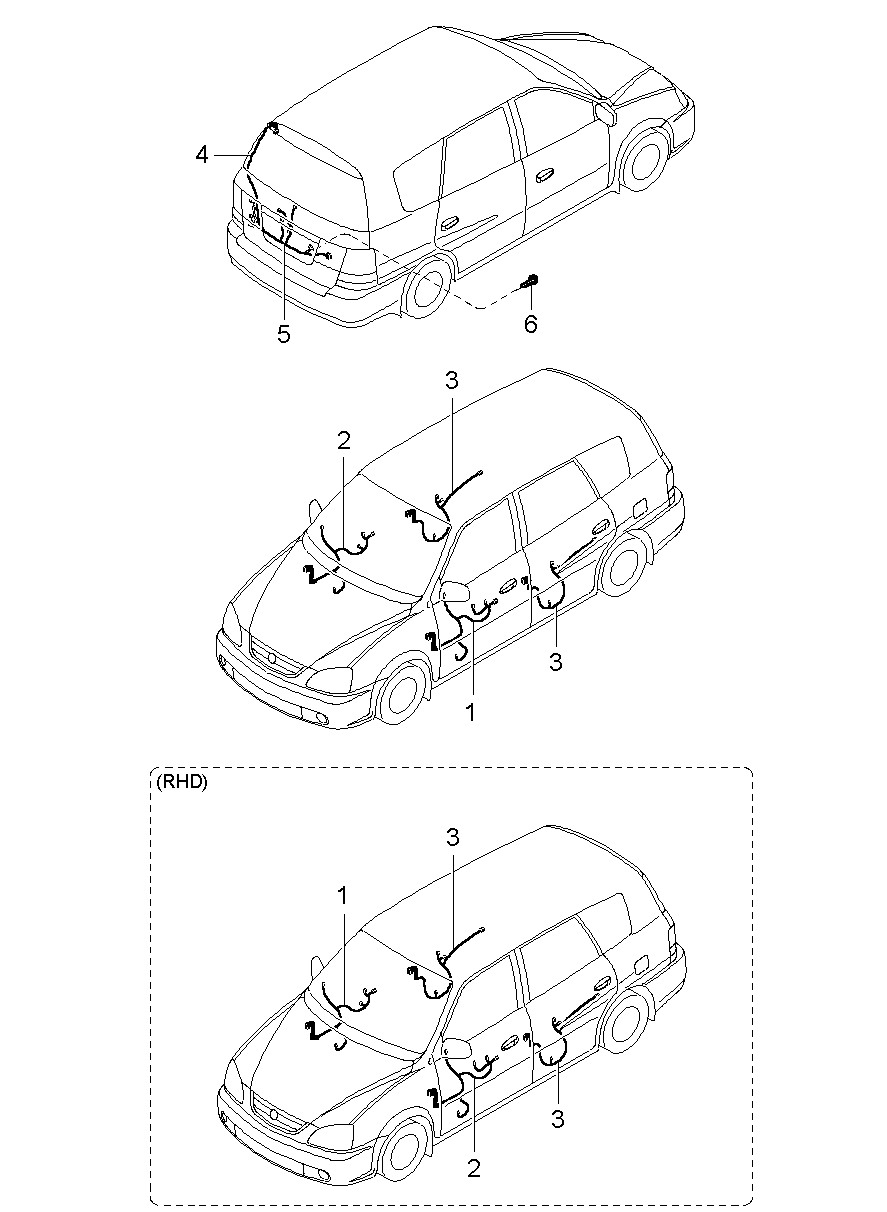 4
5
6

3
2
3
1

(RHD)
3
1
3
2