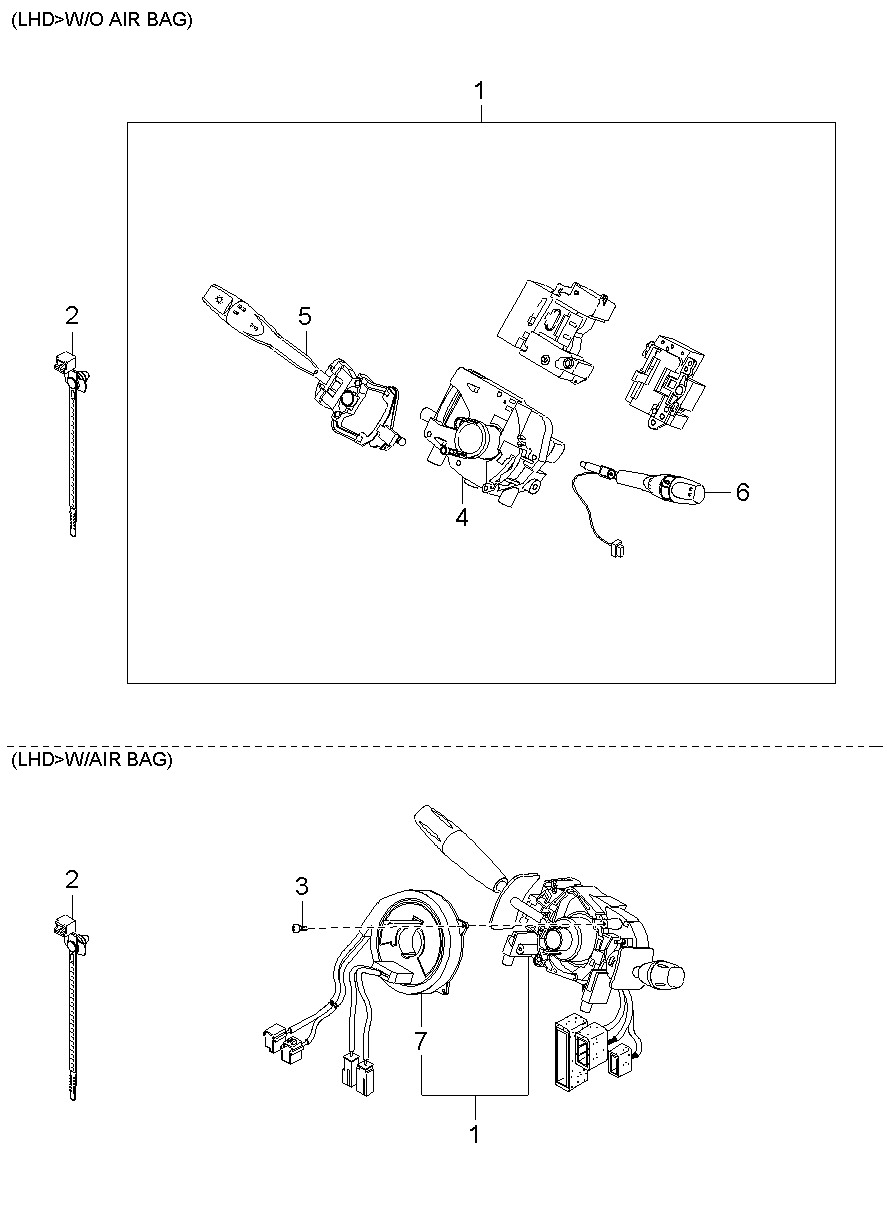 (LHD>W/O AIR BAG)

1

2

5

4

6

(LHD>W/AIR BAG)

2

3

7

1