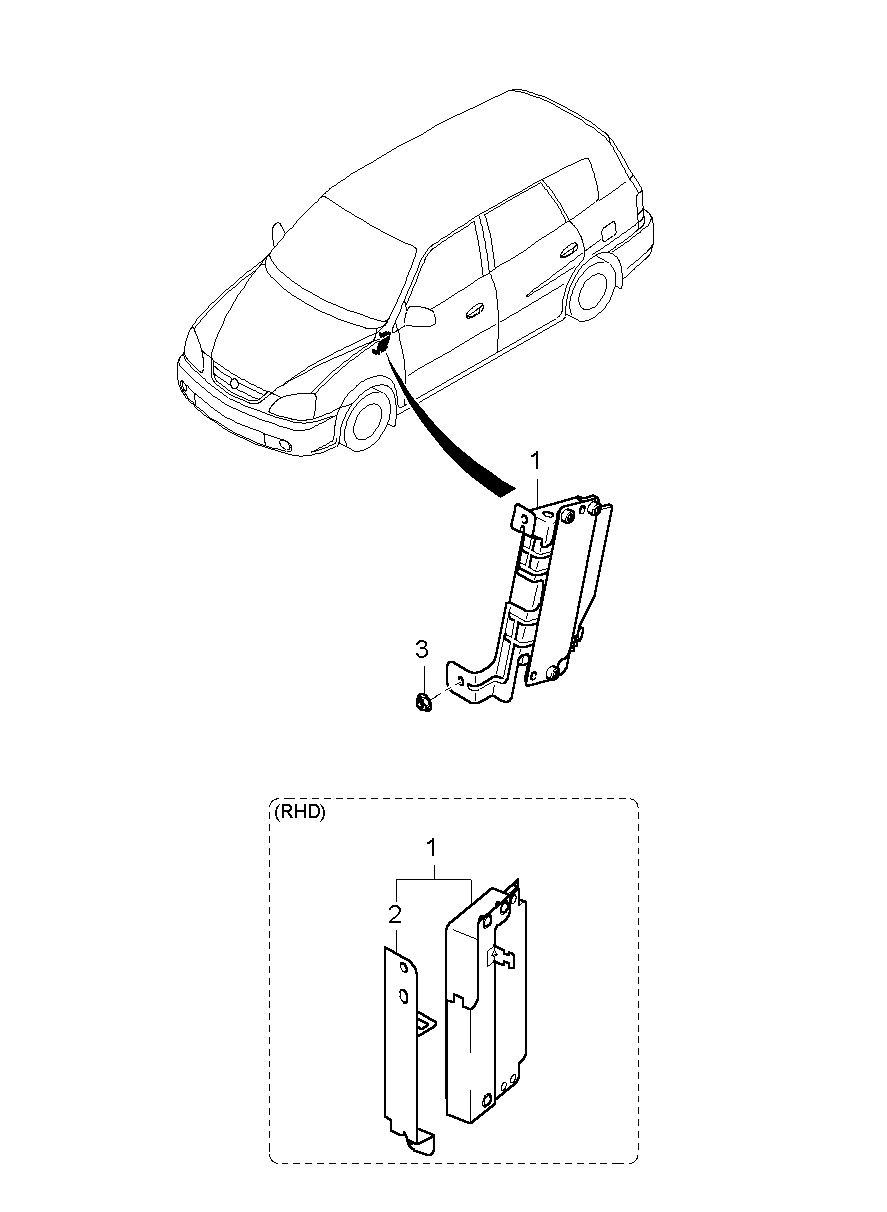 1

3

(RHD)

1

2