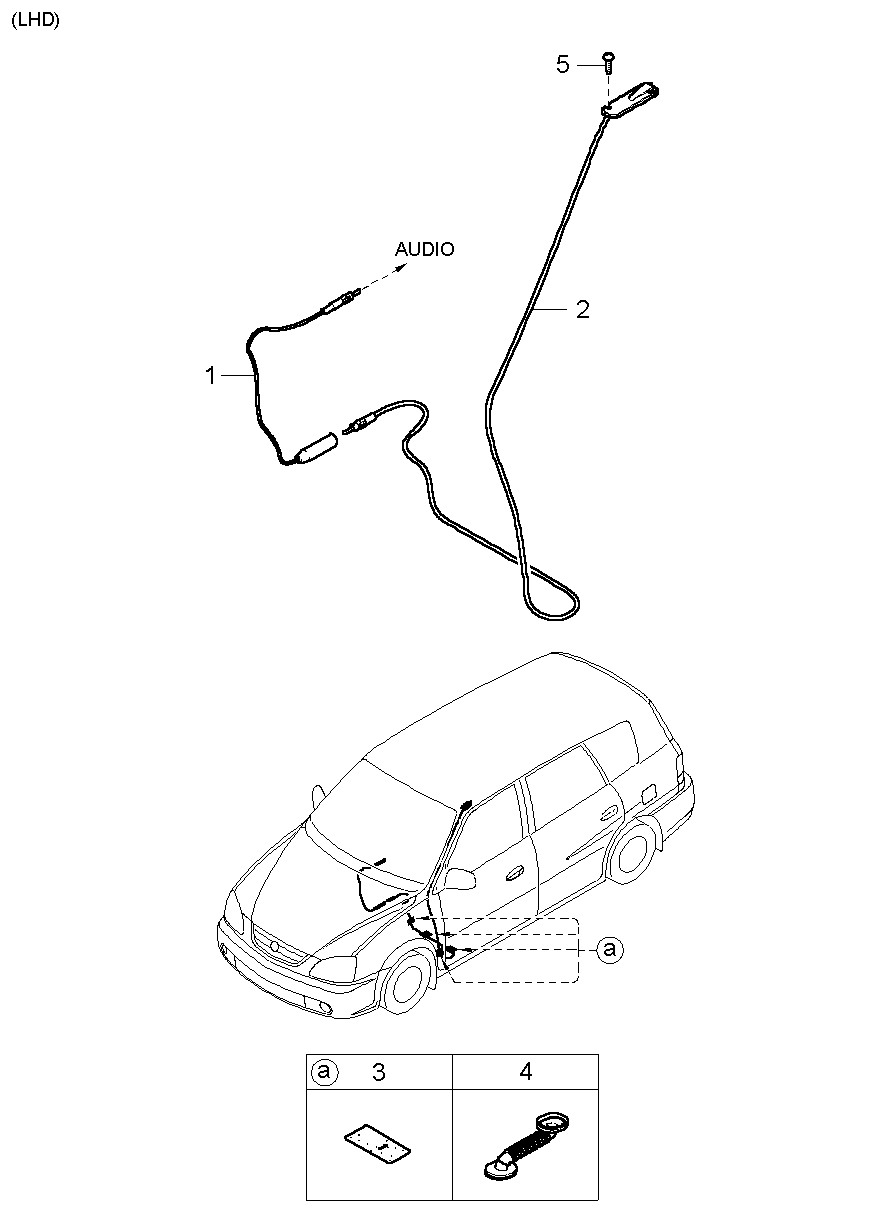 (LHD)

5

AUDIO

2

1

a

| a 3 | 4 |
|---|---|
| | |