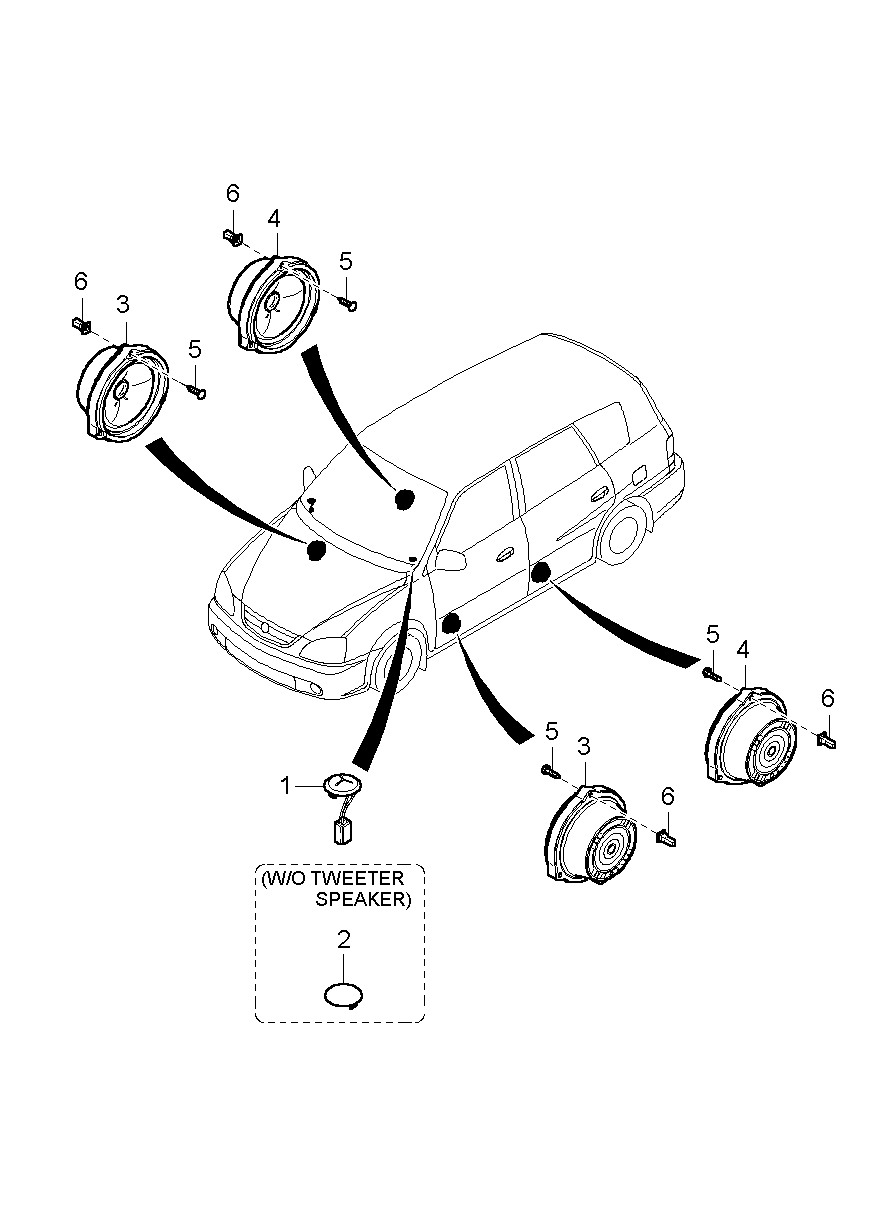 6
4
5
6
3
5
5
4
6
5
3
6
1
(W/O TWEETER SPEAKER)
2