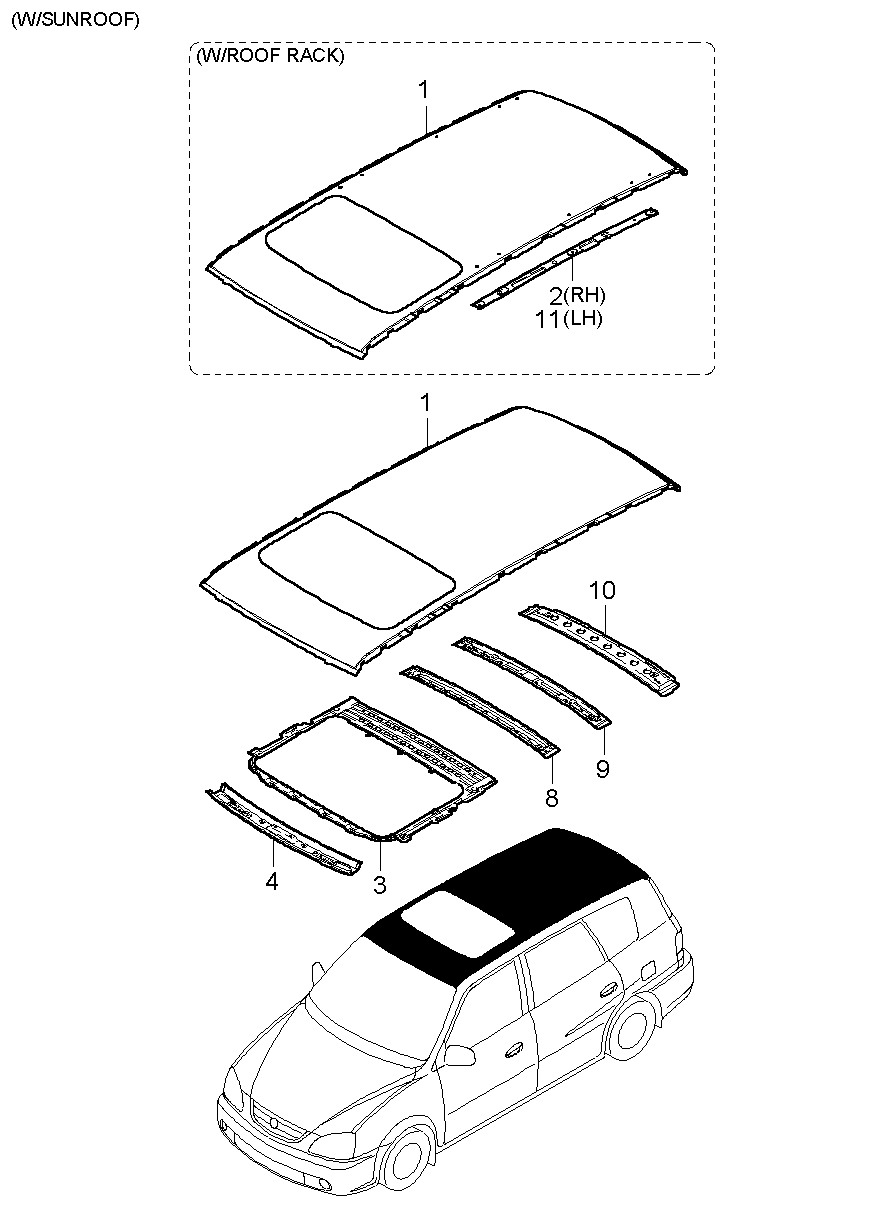 (W/SUNROOF)

(W/ROOF RACK)

1

2(RH)
11(LH)

1

10

9

8

4

3