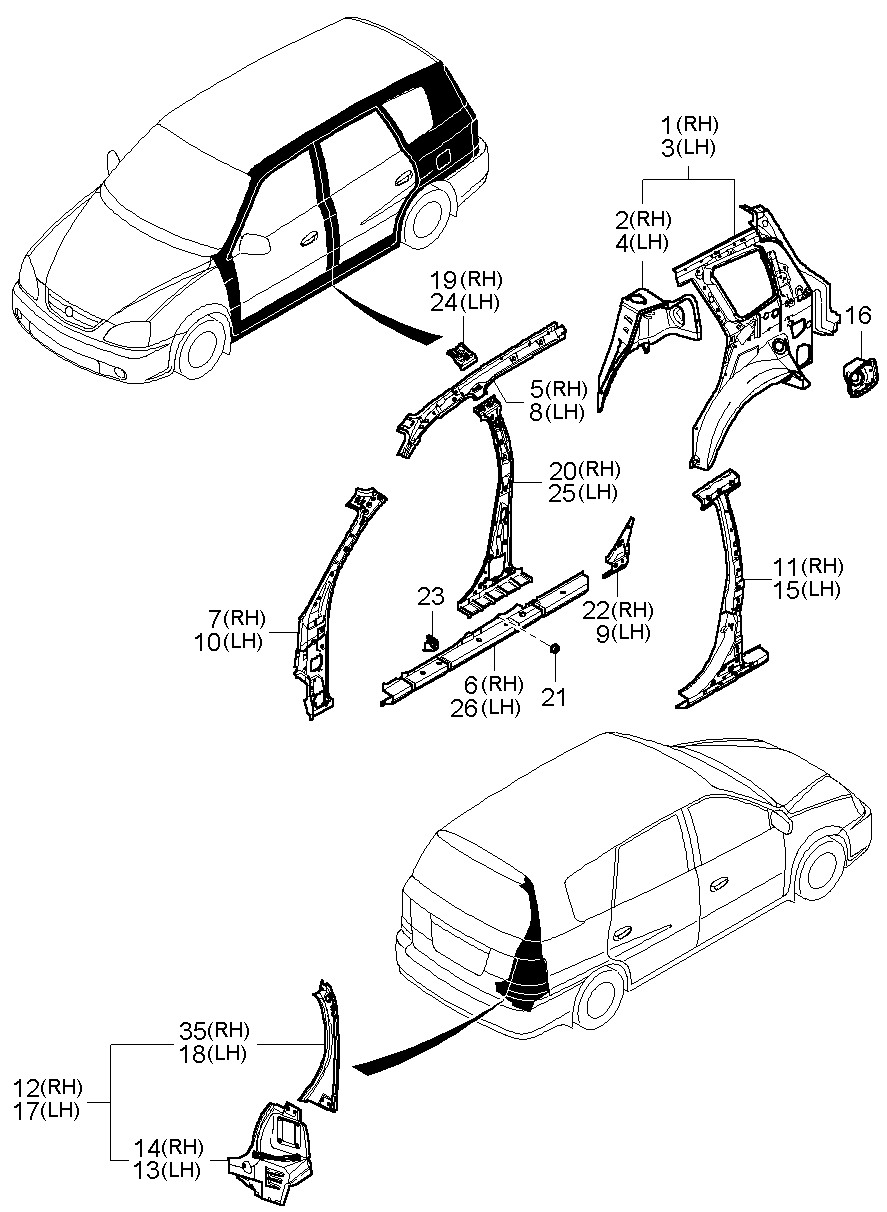 1(RH)
3(LH)

2(RH)
4(LH)

16

19(RH)
24(LH)

5(RH)
8(LH)

20(RH)
25(LH)

11(RH)
15(LH)

7(RH)
10(LH)

23

22(RH)
9(LH)

6(RH)
26(LH)

21

35(RH)
18(LH)

12(RH)
17(LH)

14(RH)
13(LH)