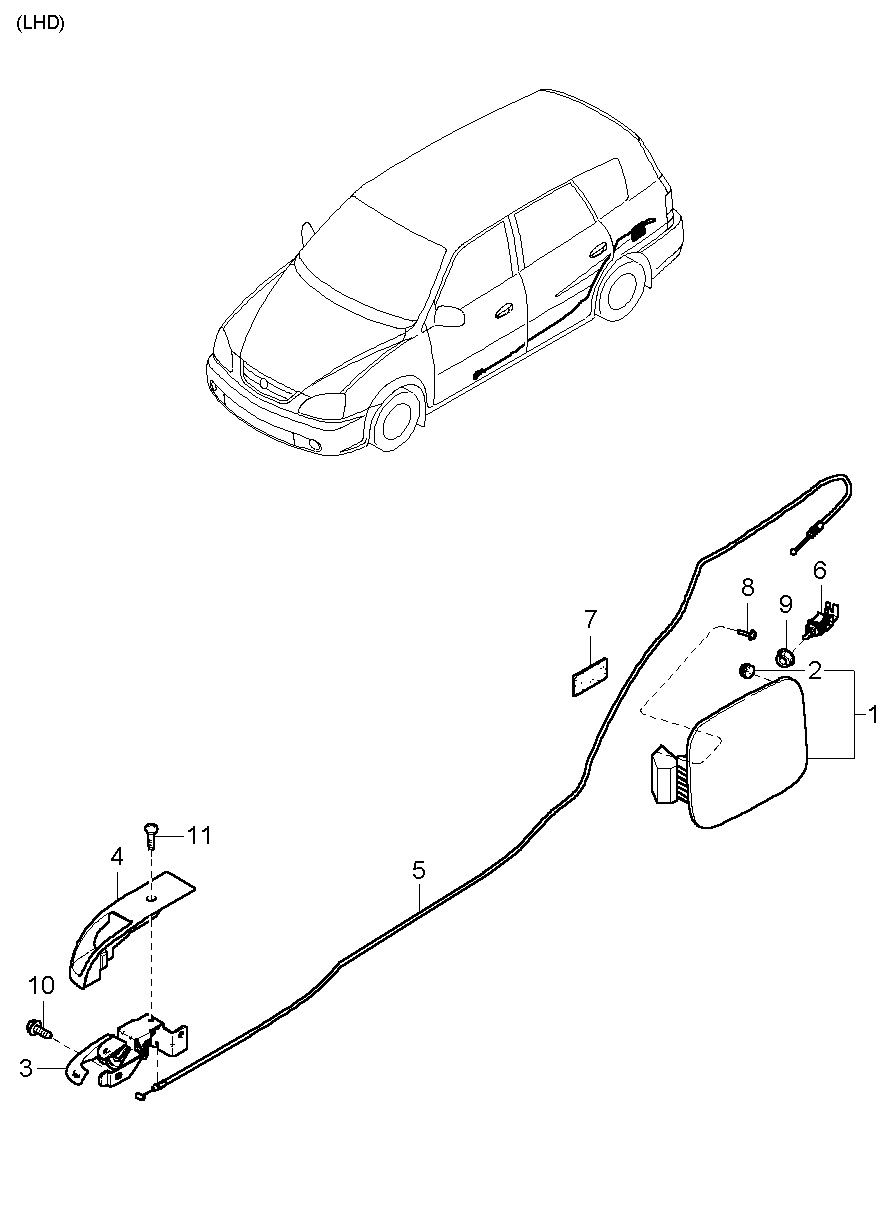 (LHD)

6
8
9
7
2
1
11
4
5
10
3