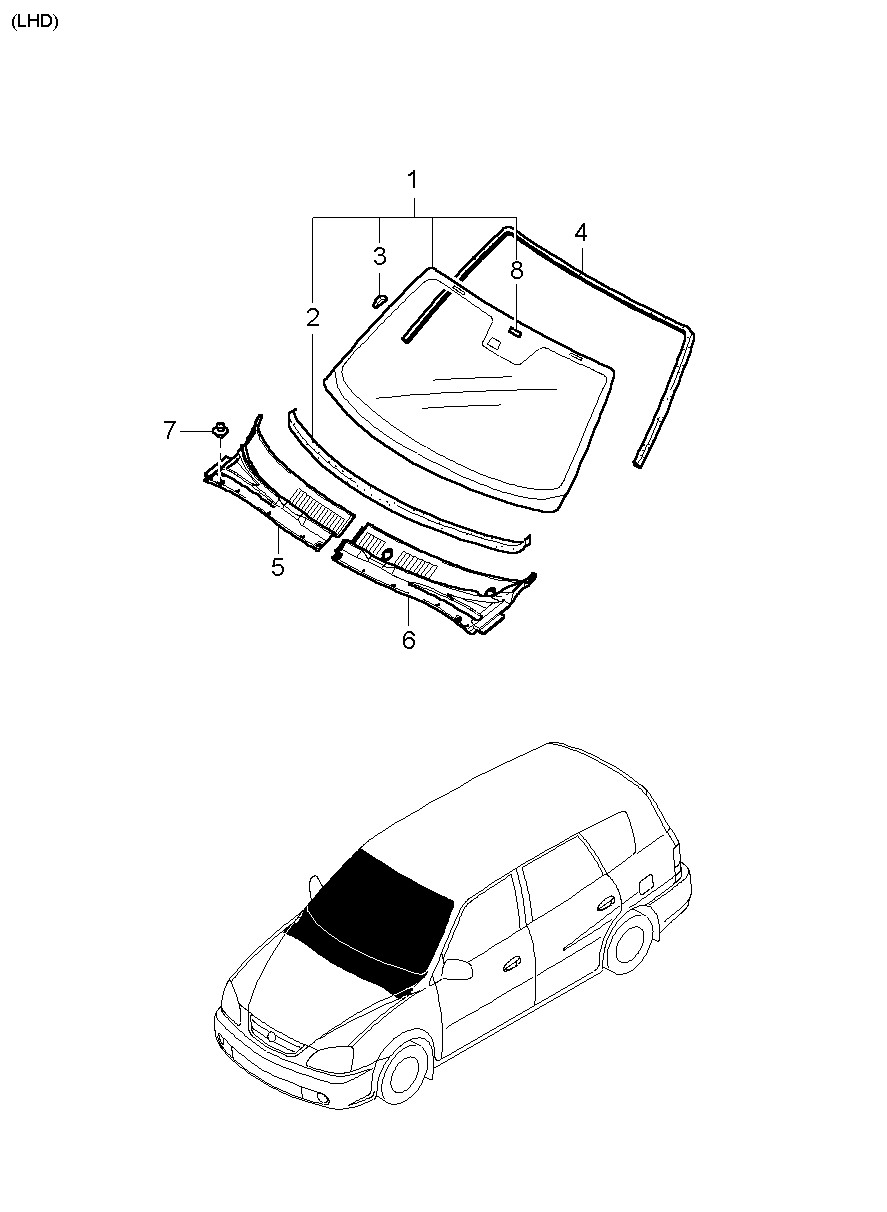 (LHD)

1
3
8
4
2
7
5
6