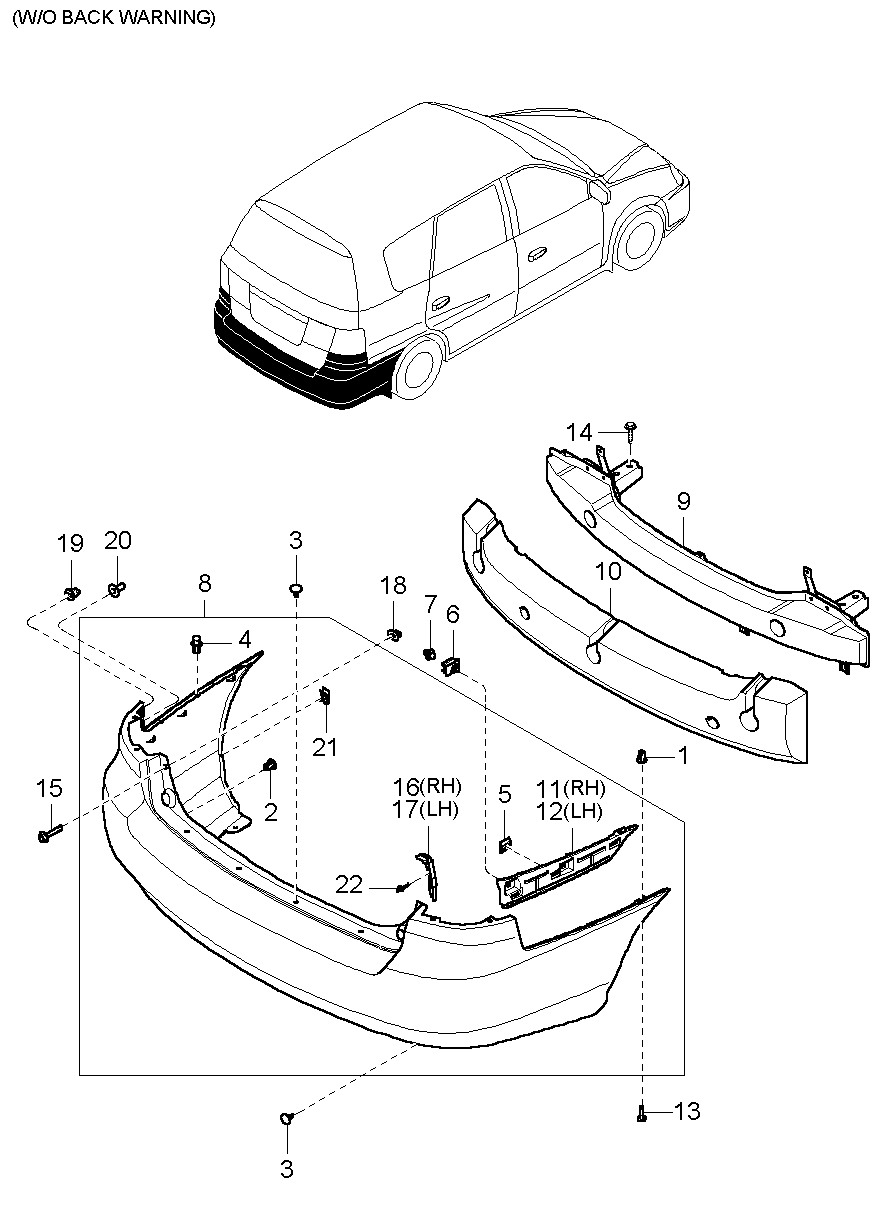 (W/O BACK WARNING)

14
9
10
19
20
3
8
18
7
6
4
21
1
15
2
16(RH)
17(LH)
5
11(RH)
12(LH)
22
13
3