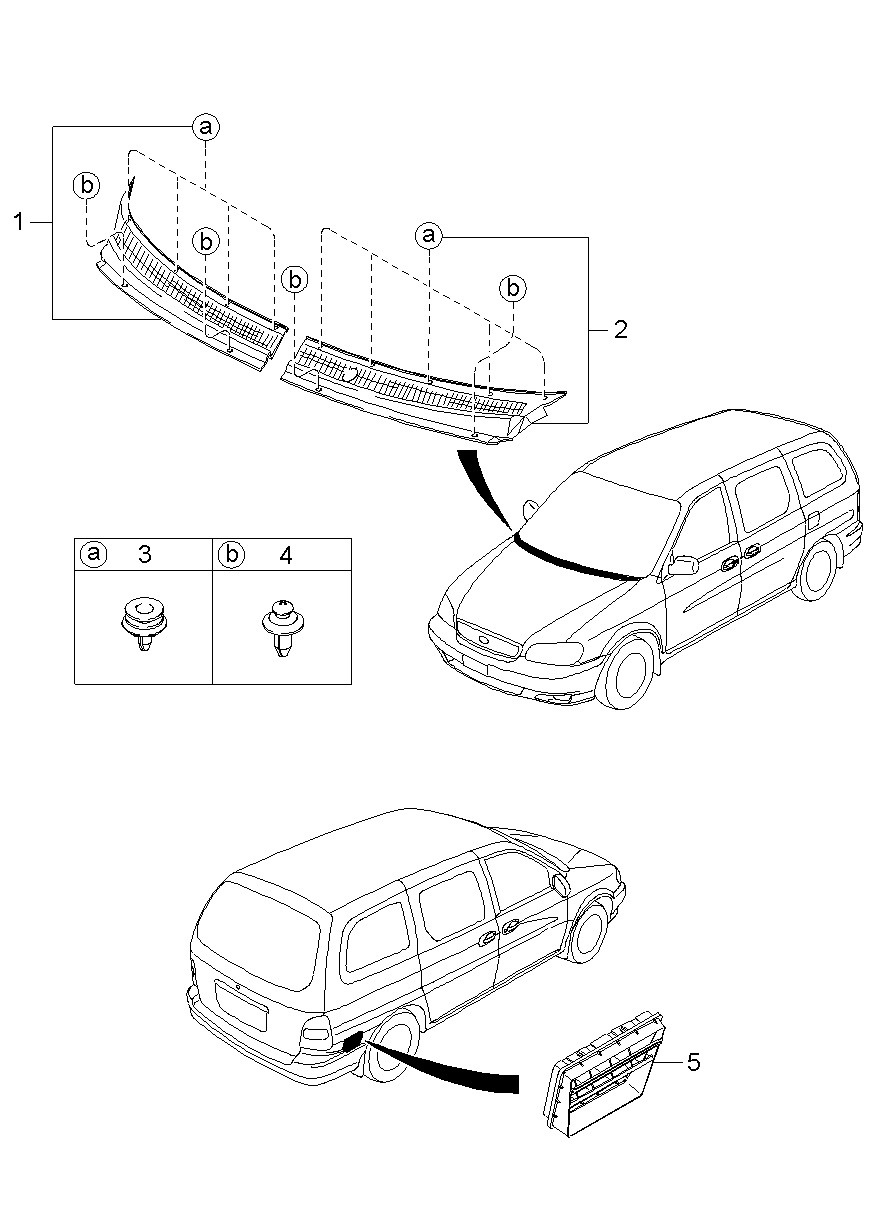 a
b
1
b
b
a
b
2

| a 3 | b 4 |
|---|---|
| | |

5