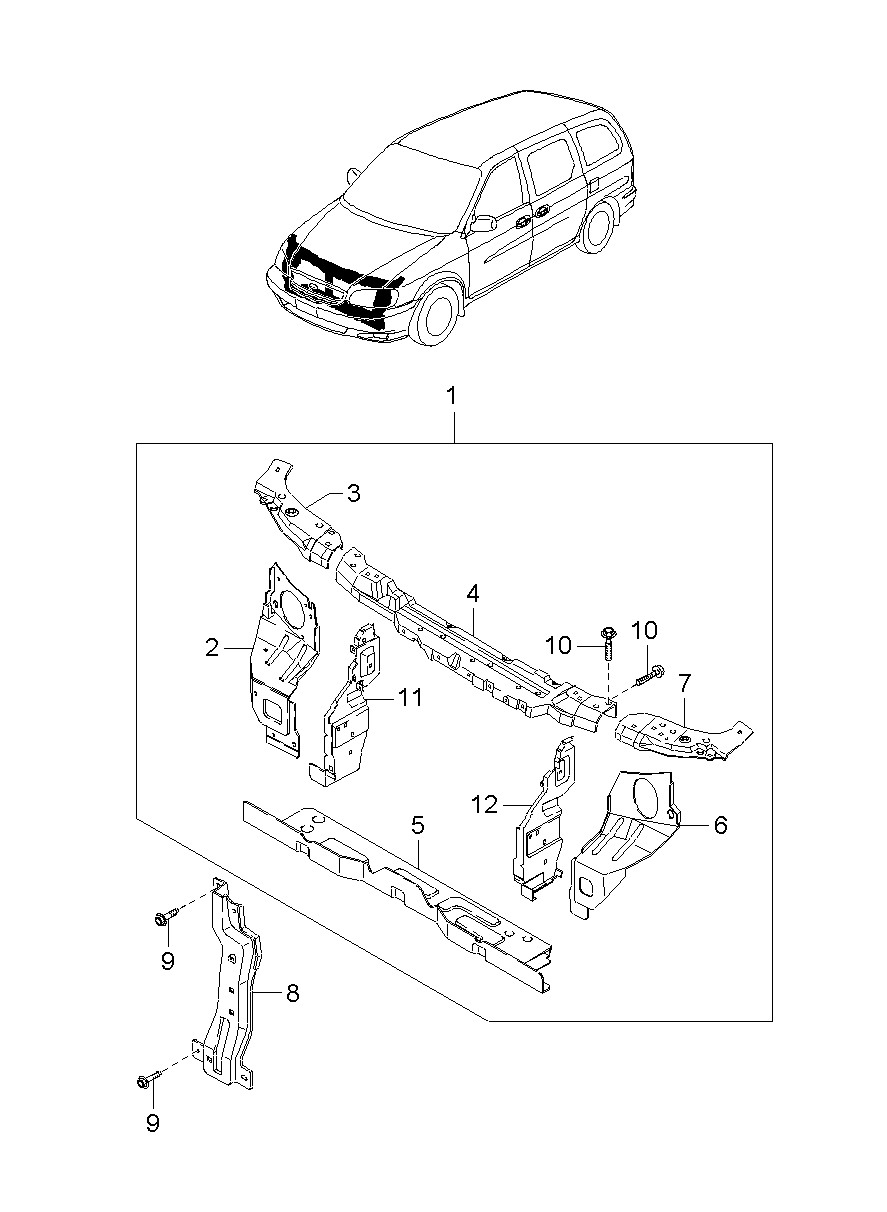 1
3
4
2
10
10
11
7
12
5
6
9
8
9