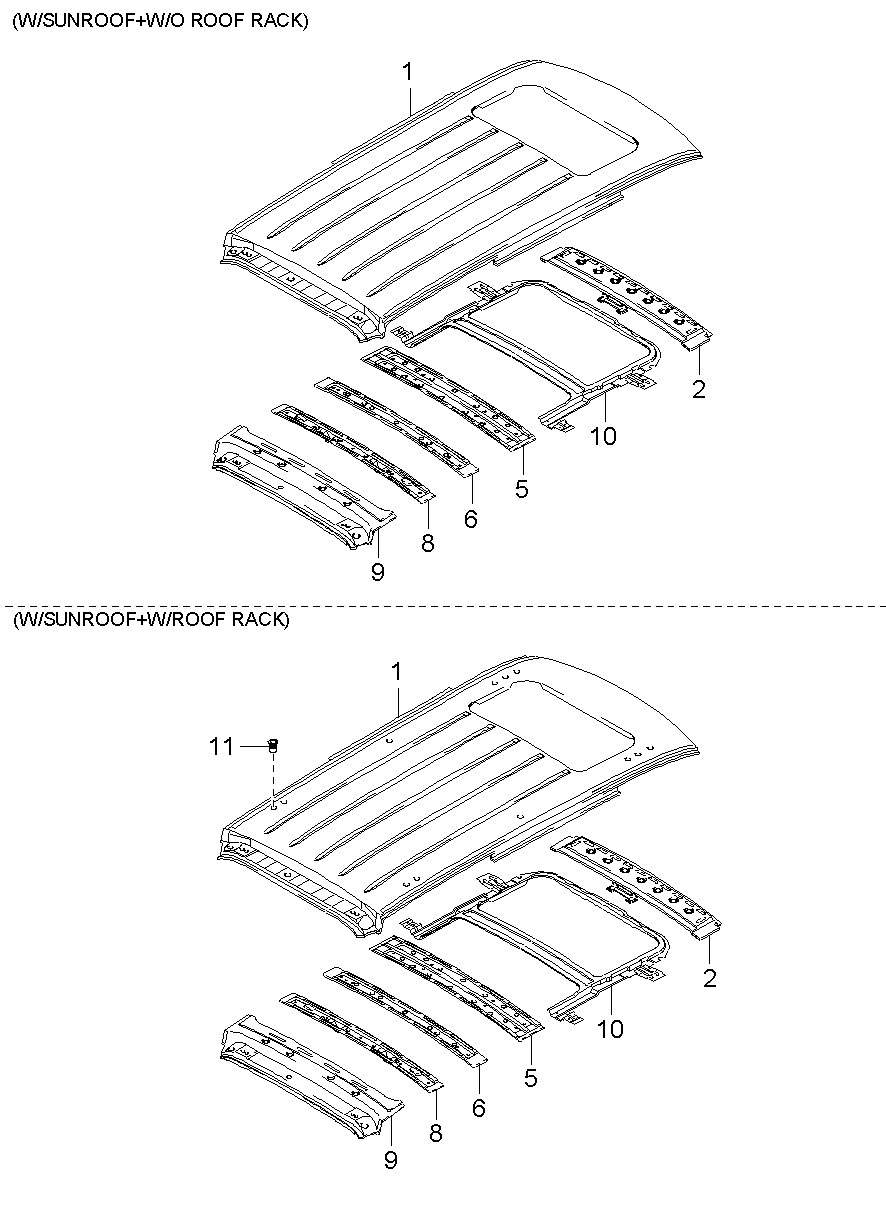 (W/SUNROOF+W/O ROOF RACK)

1
2
10
5
6
8
9

(W/SUNROOF+W/ROOF RACK)

1
11
2
10
5
6
8
9