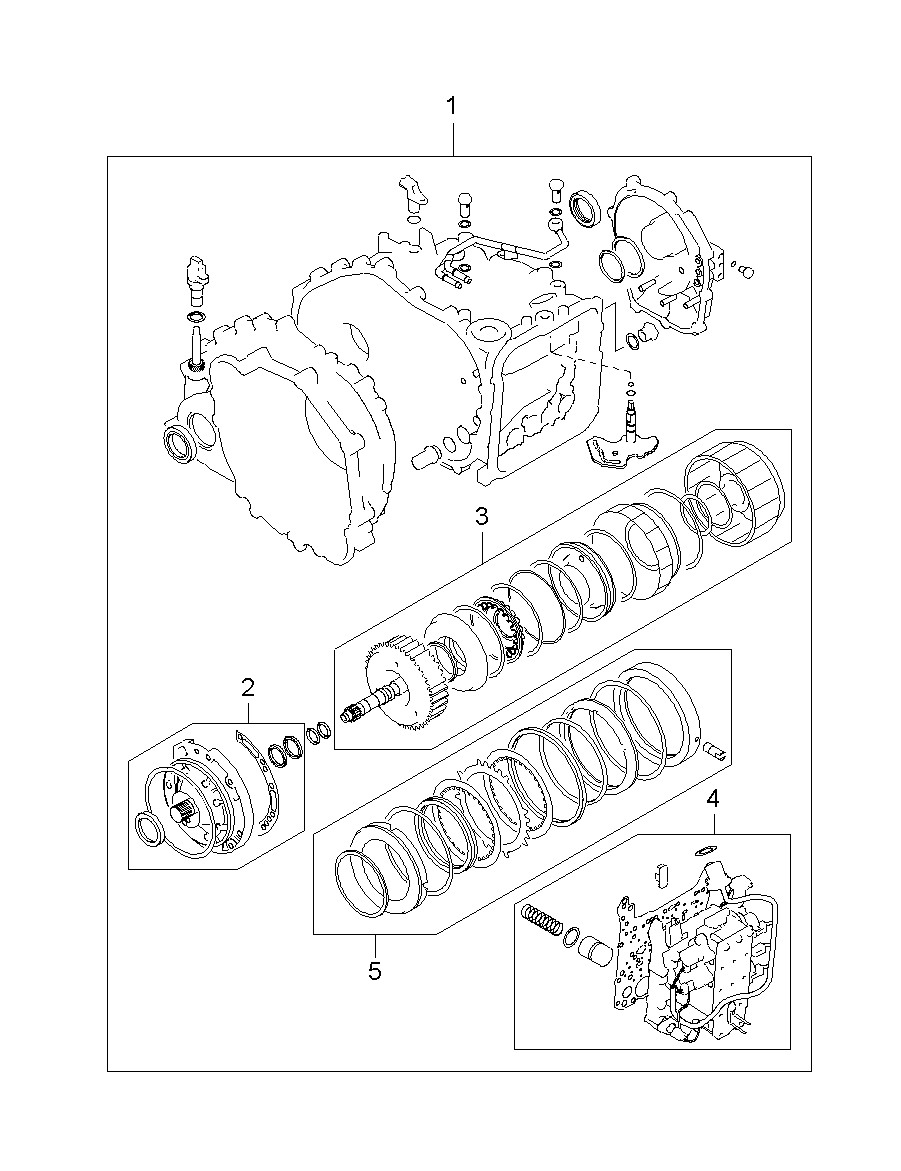 1
3
2
4
5