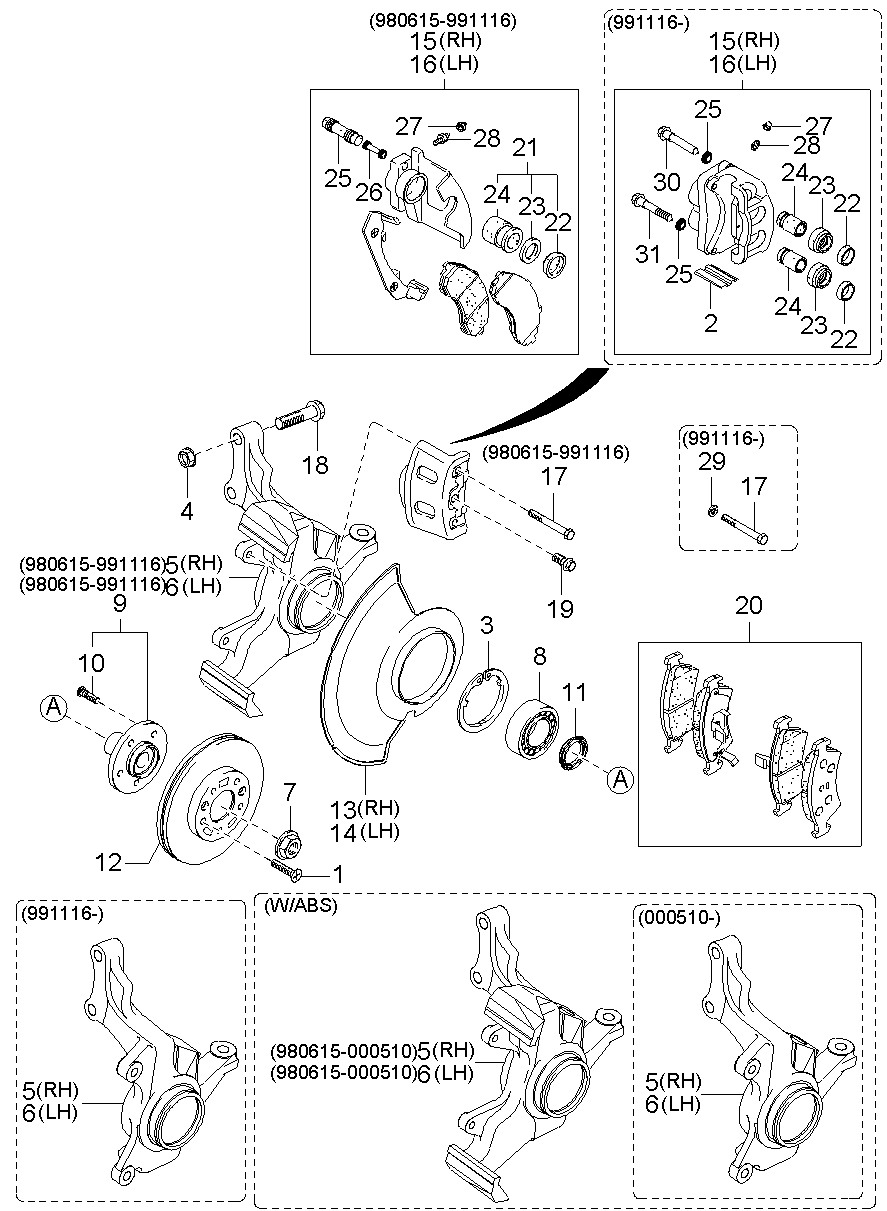 (980615-991116)
15(RH)
16(LH)

27 28
25 26
21
24 23 22

(991116-)
15(RH)
16(LH)

25 27
28
30 24 23 22
31
25
24 23
2
22

18
4
(980615-991116)
17
19

(991116-)
29 17

(980615-991116)5(RH)
(980615-991116)6(LH)

9
10
A
3
8
11
A
20

7
12
13(RH)
14(LH)
1

(991116-)
5(RH)
6(LH)

(W/ABS)
(980615-000510)5(RH)
(980615-000510)6(LH)

(000510-)
5(RH)
6(LH)