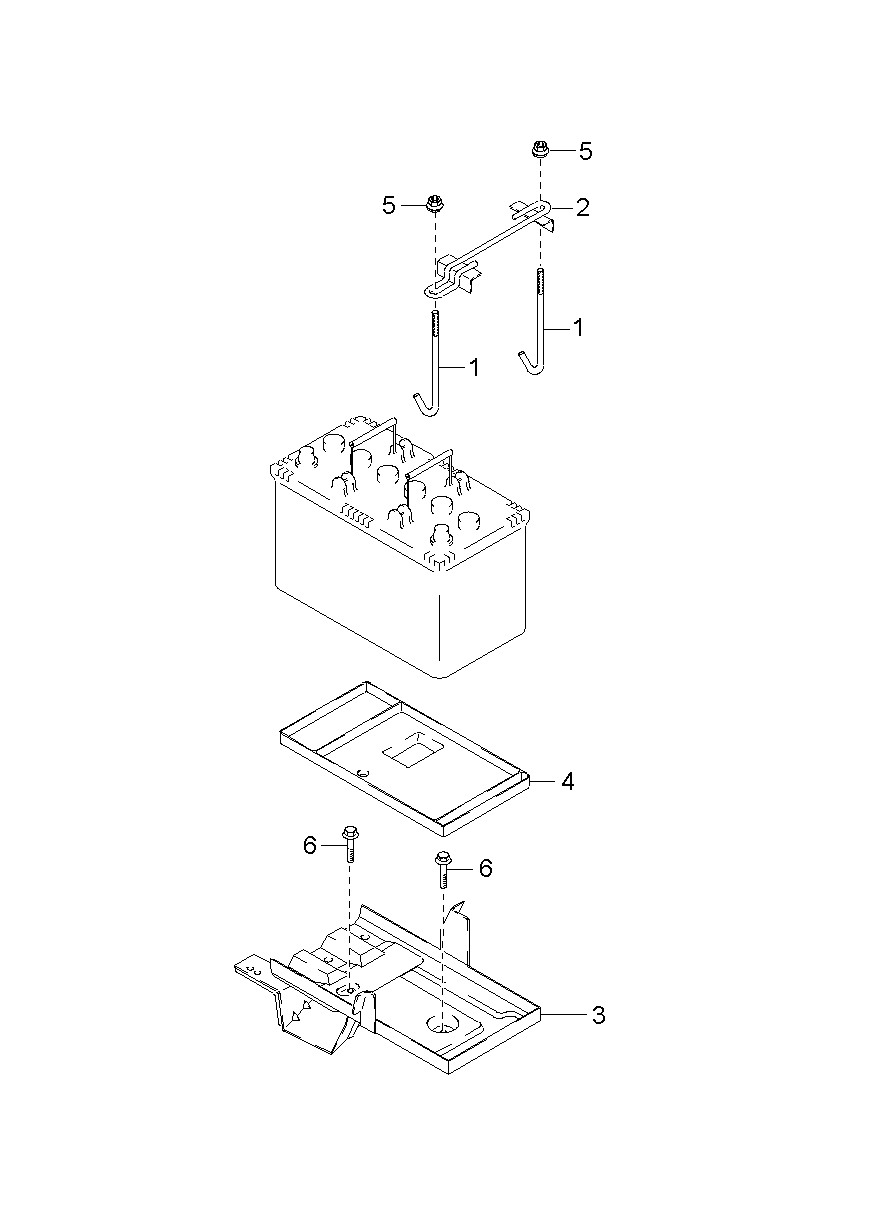 5
5
2
1
1
4
6
6
3