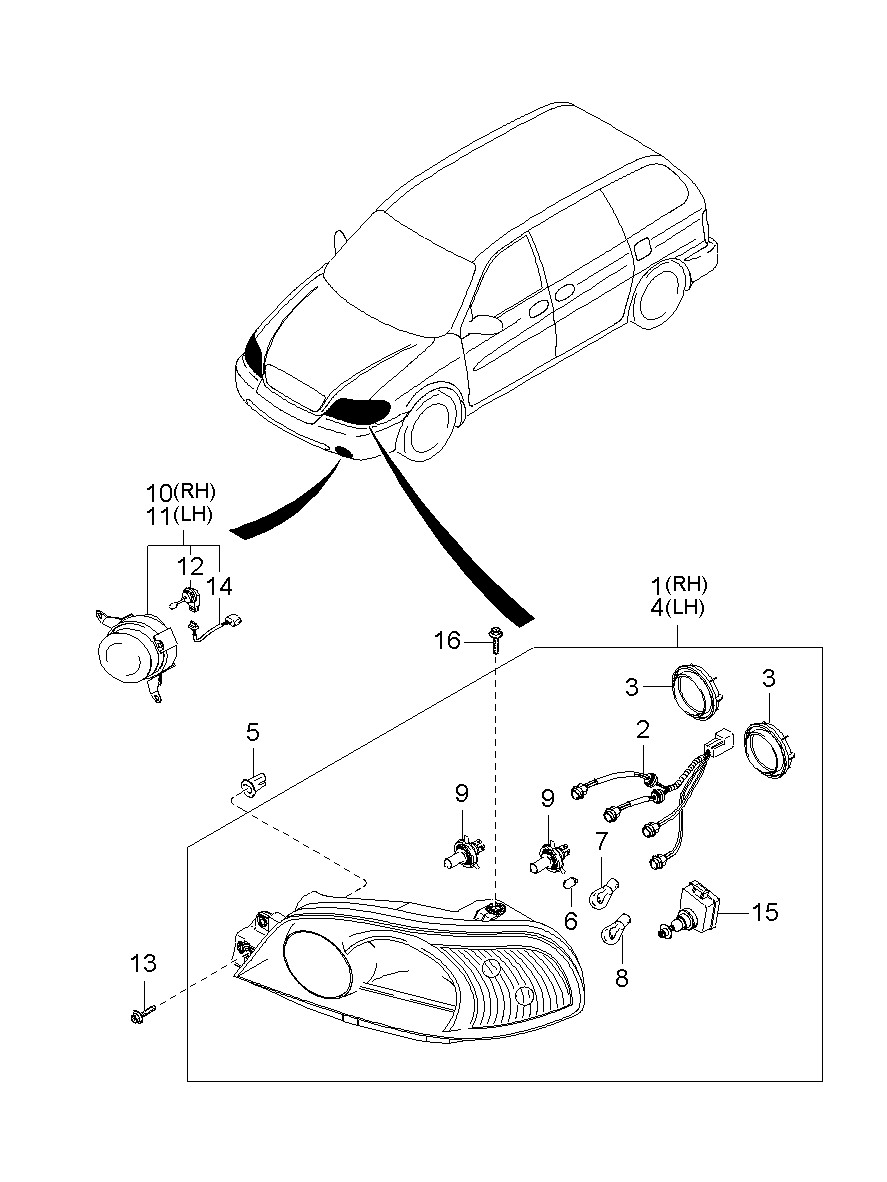 10(RH)
11(LH)
12
14
1(RH)
4(LH)
16
3
3
2
5
9
9
7
6
15
8
13