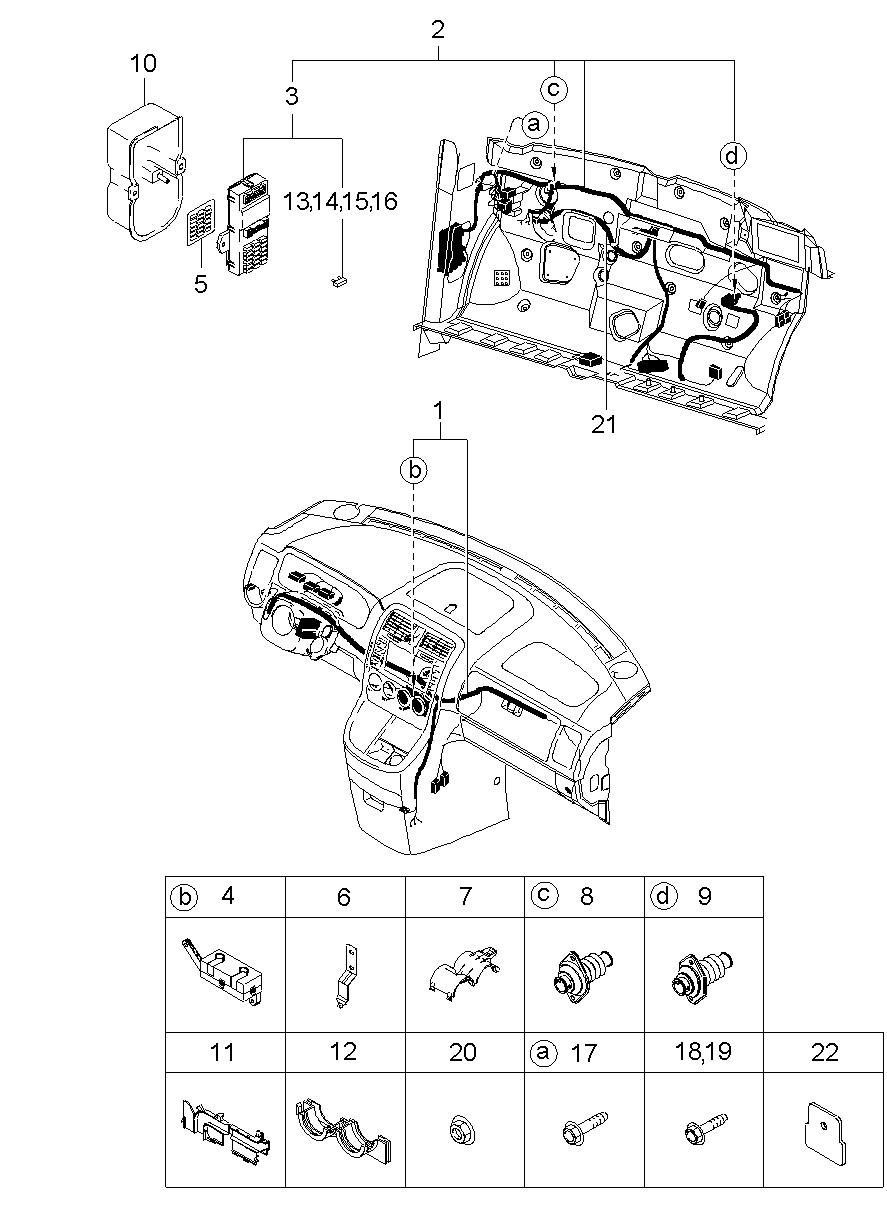 2
10
3
c
a
d
13,14,15,16
5
21
1
b

| b 4 | 6 | 7 | c 8 | d 9 | |
|---|---|---|---|---|---|
| 11 | 12 | 20 | a 17 | 18,19 | 22 |