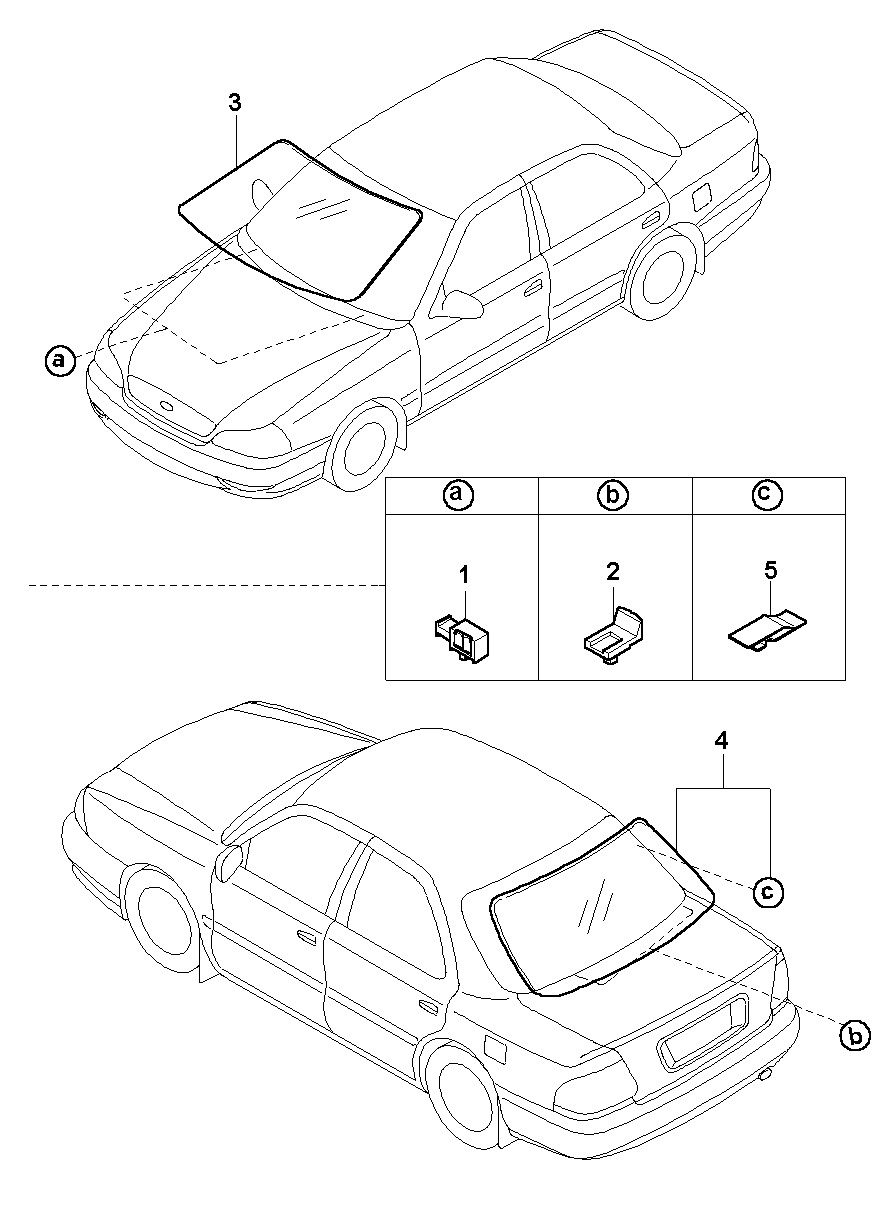 3

a

| a | b | c |
|---|---|---|
| 1 | 2 | 5 |

4

c

b