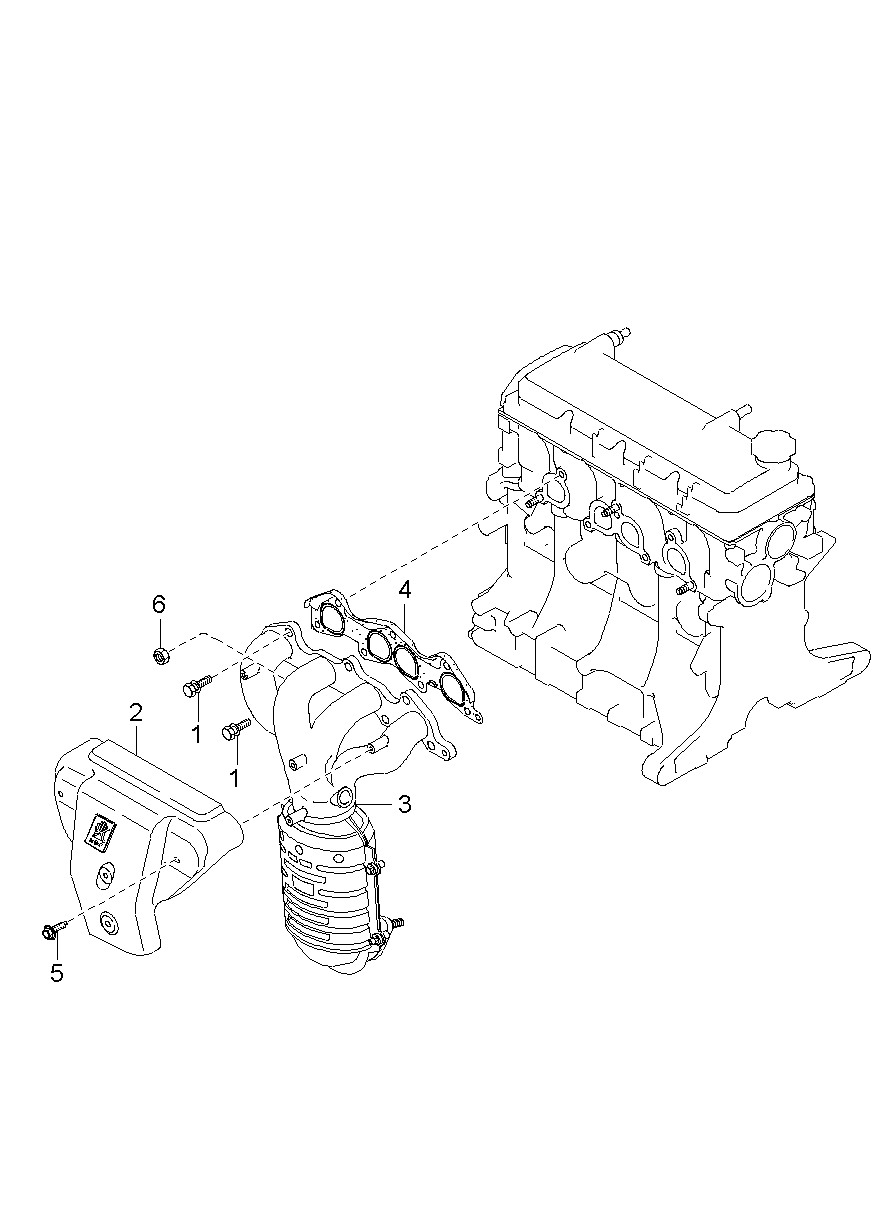 6
4
2
1
1
3
5