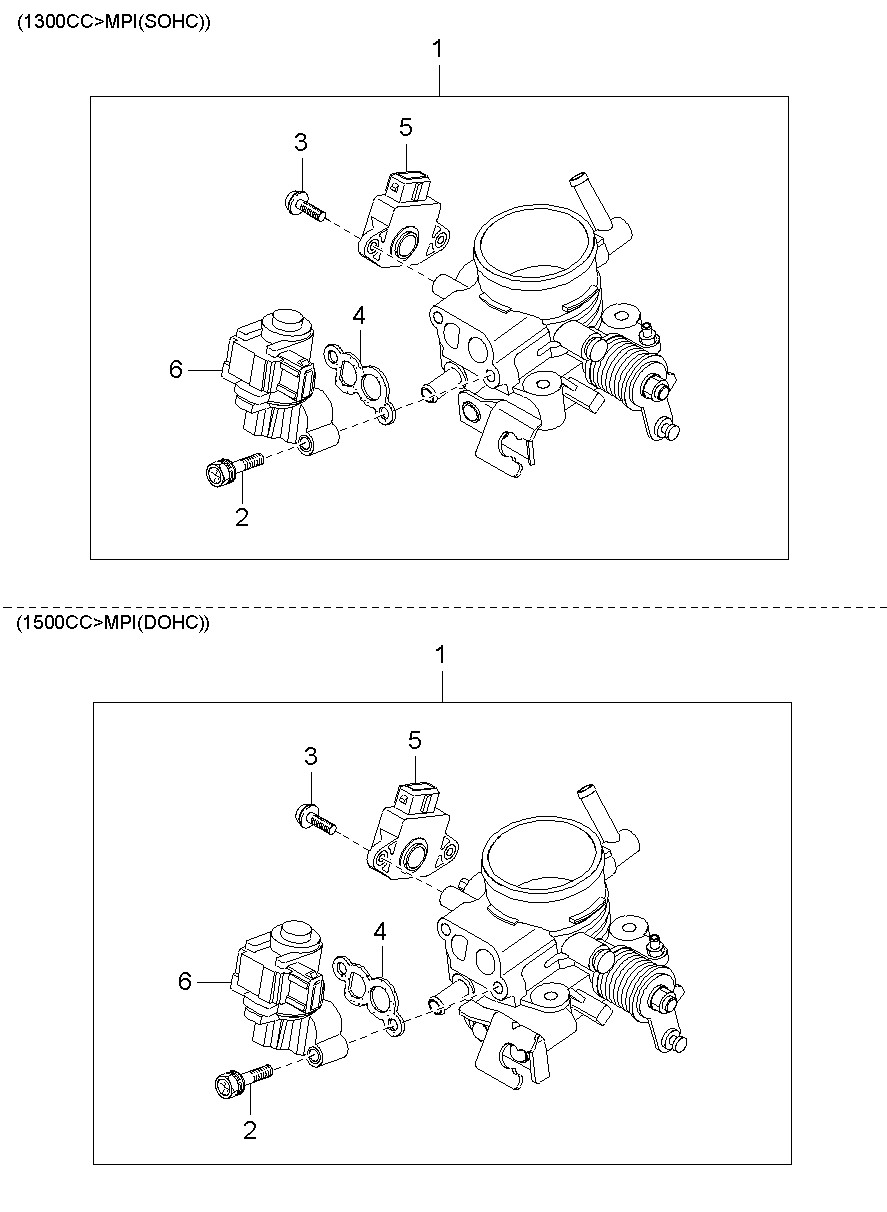 (1300CC>MPI(SOHC))

1

3

5

4

6

2

(1500CC>MPI(DOHC))

1

3

5

4

6

2